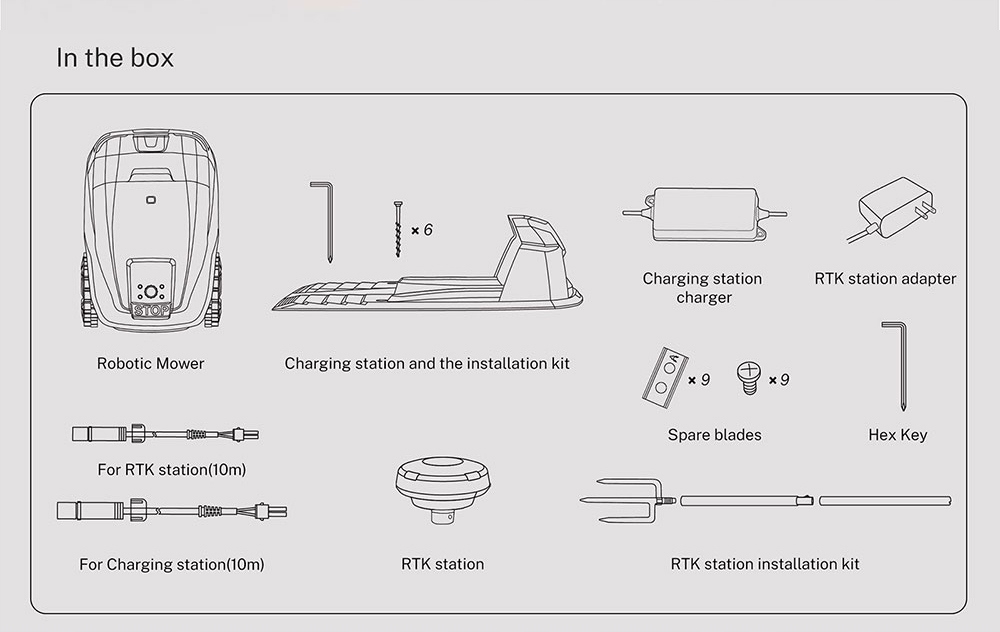 In the box

STOP

Robotic Mower

× 6

Charging station and the installation kit

Charging station charger

RTK station adapter

× 9

× 9

Spare blades

Hex Key

For RTK station(10m)

For Charging station(10m)

RTK station

RTK station installation kit