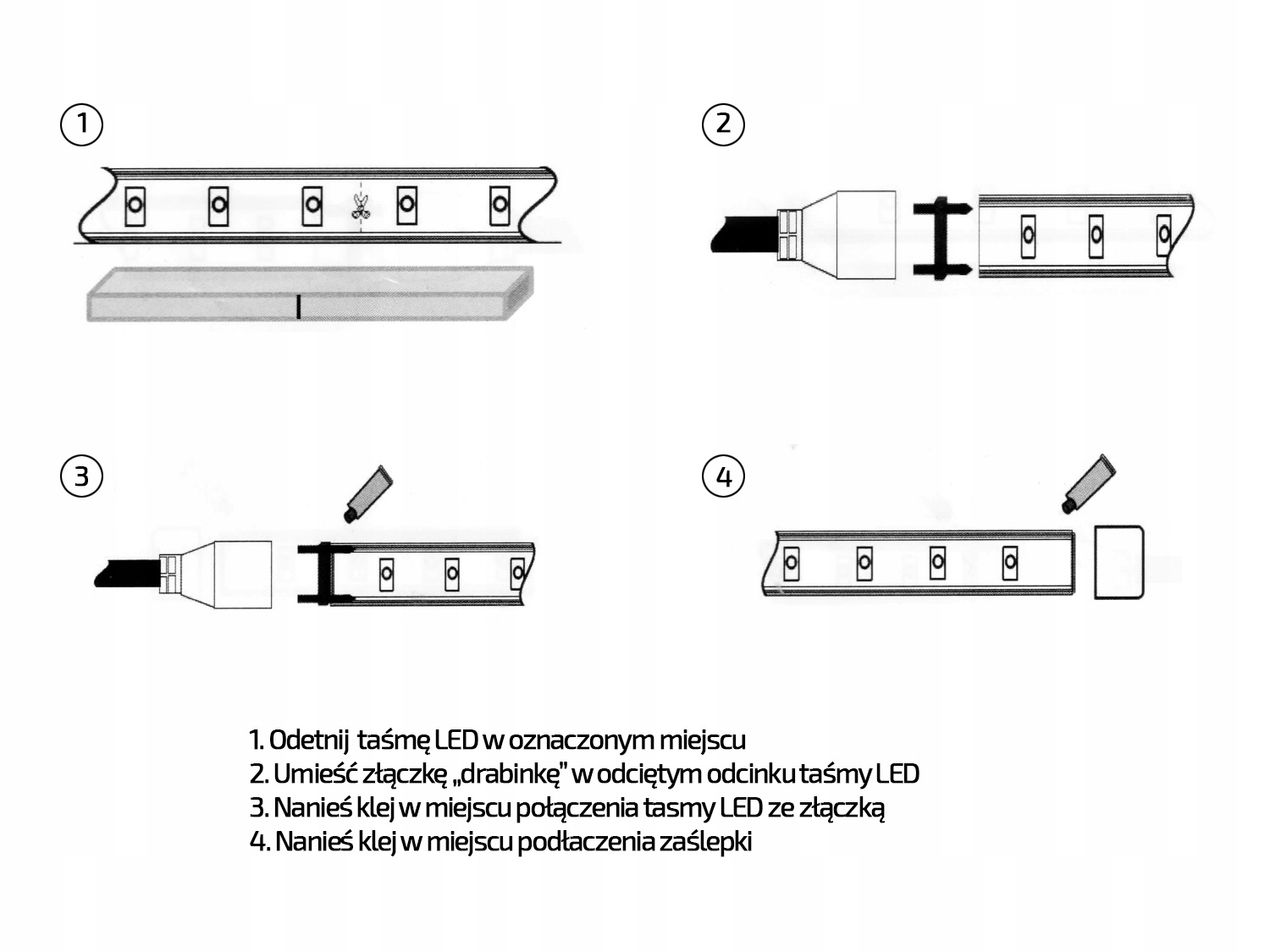 1

2

3

4

1. Odetnij taśmę LED w oznaczonym miejscu
2. Umieść złączkę „drabinkę" w odciętym odcinku taśmy LED
3. Nanieś klej w miejscu połączenia tasmy LED ze złączką
4. Nanieś klej w miejscu podłaczenia zaślepki