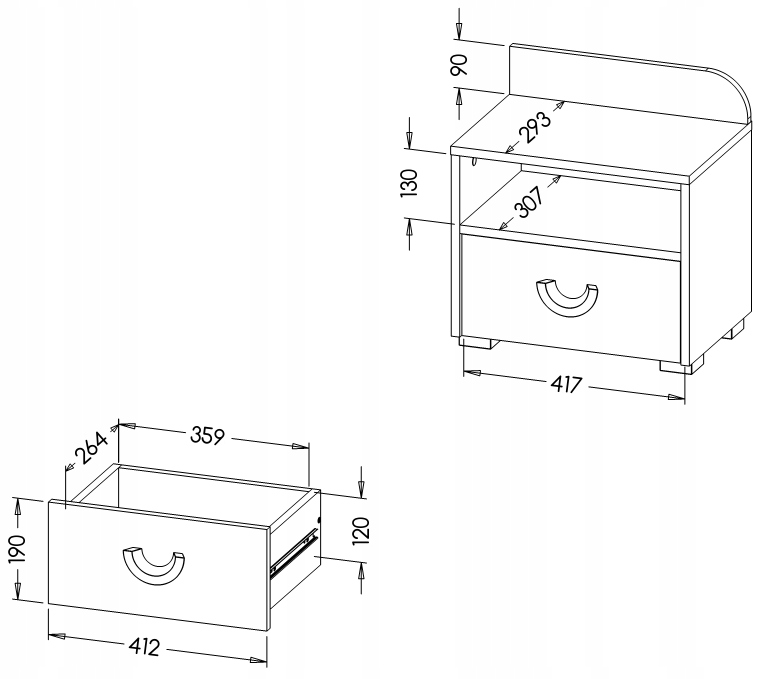 90
293
130
307
417
264
359
190
120
412