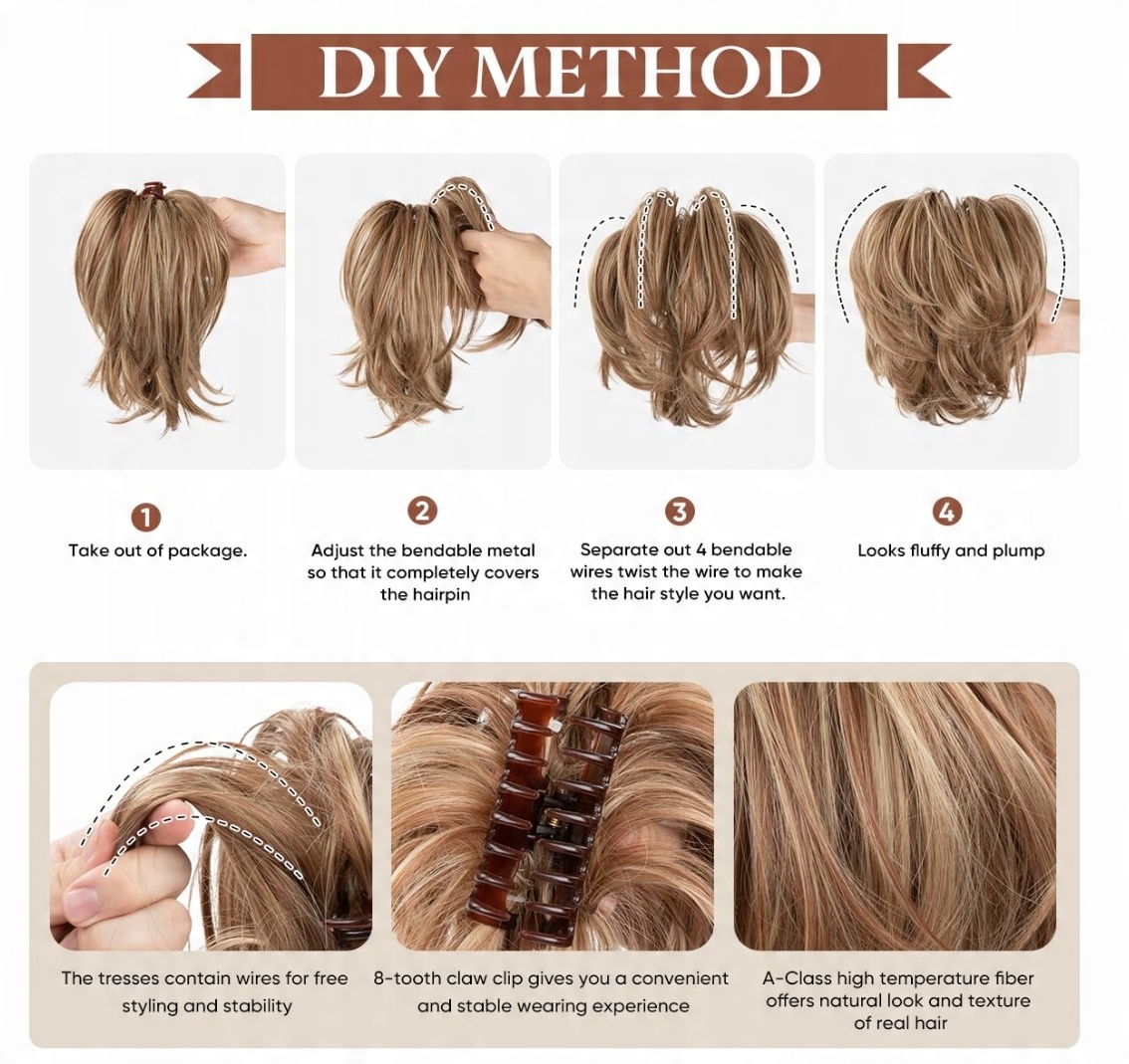 DIY METHOD

1
Take out of package.

2
Adjust the bendable metal so that it completely covers the hairpin

3
Separate out 4 bendable wires twist the wire to make the hair style you want.

4
Looks fluffy and plump

The tresses contain wires for free styling and stability

8-tooth claw clip gives you a convenient and stable wearing experience

A-Class high temperature fiber offers natural look and texture of real hair