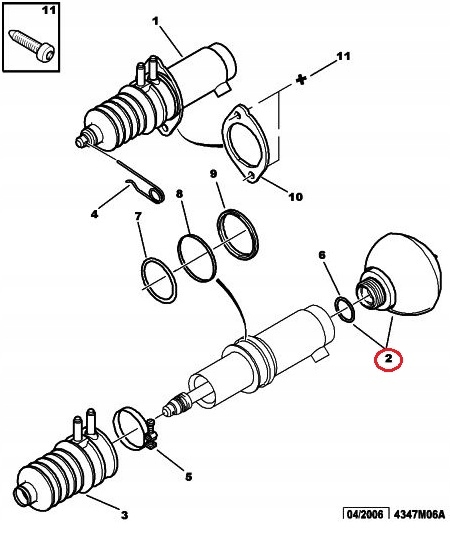 11
1
11
10
4
7
8
9
6
2
5
3
04/2006 4347M06A