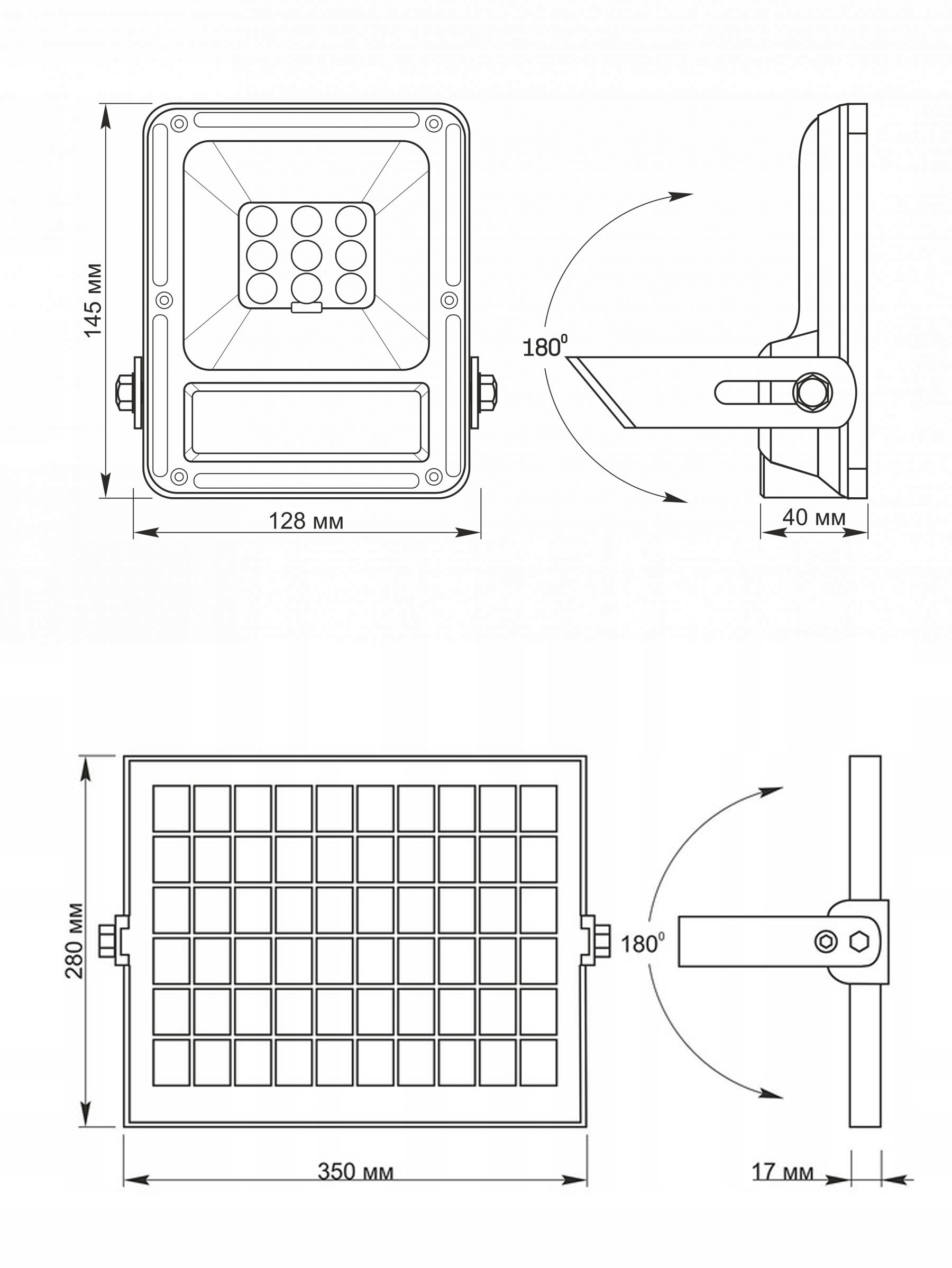 145 мм

128 мм

$180^0$

40 мм

280 мм

350 мм

$180^0$

17 мм