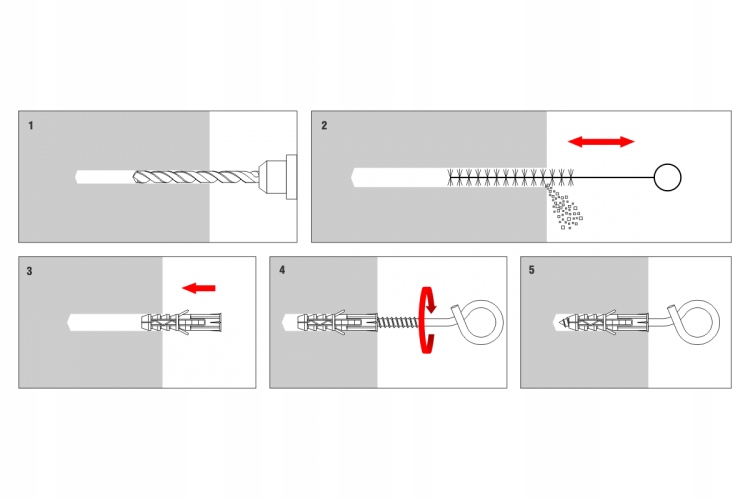 1

2

3

4

5