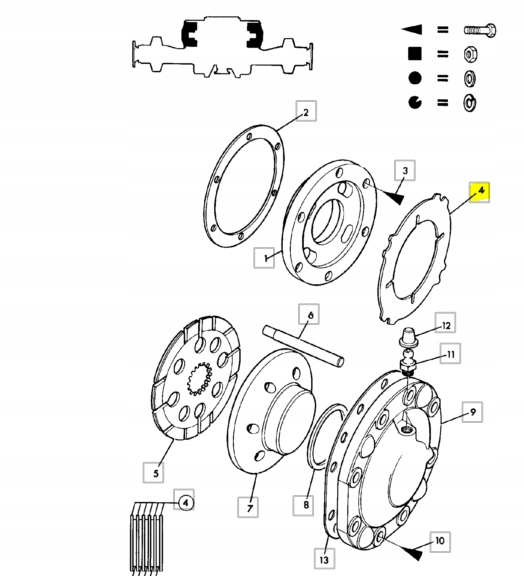 =
=
=
=

2
3
4
1
6
12
11
9
5
7
8
4
10
13