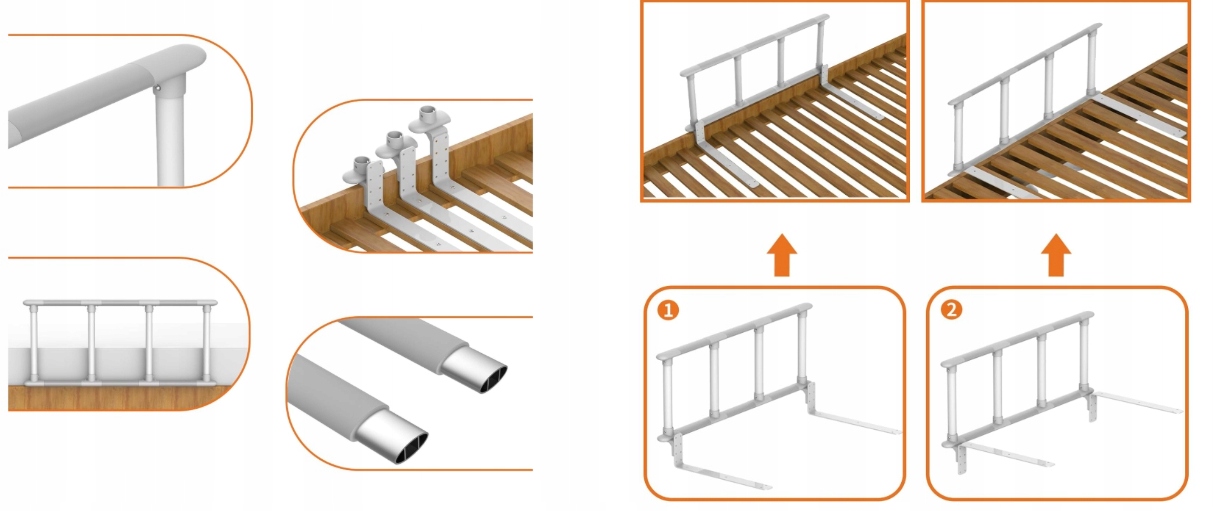 1

2