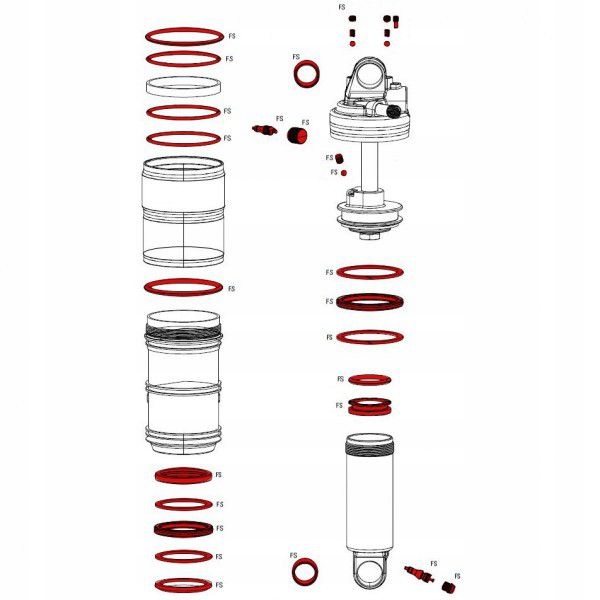 FS
FS
FS
FS
FS
FS
FS
FS
FS
FS
FS
FS
FS
FS
FS
FS
FS
FS
FS
FS
FS
FS
FS
FS