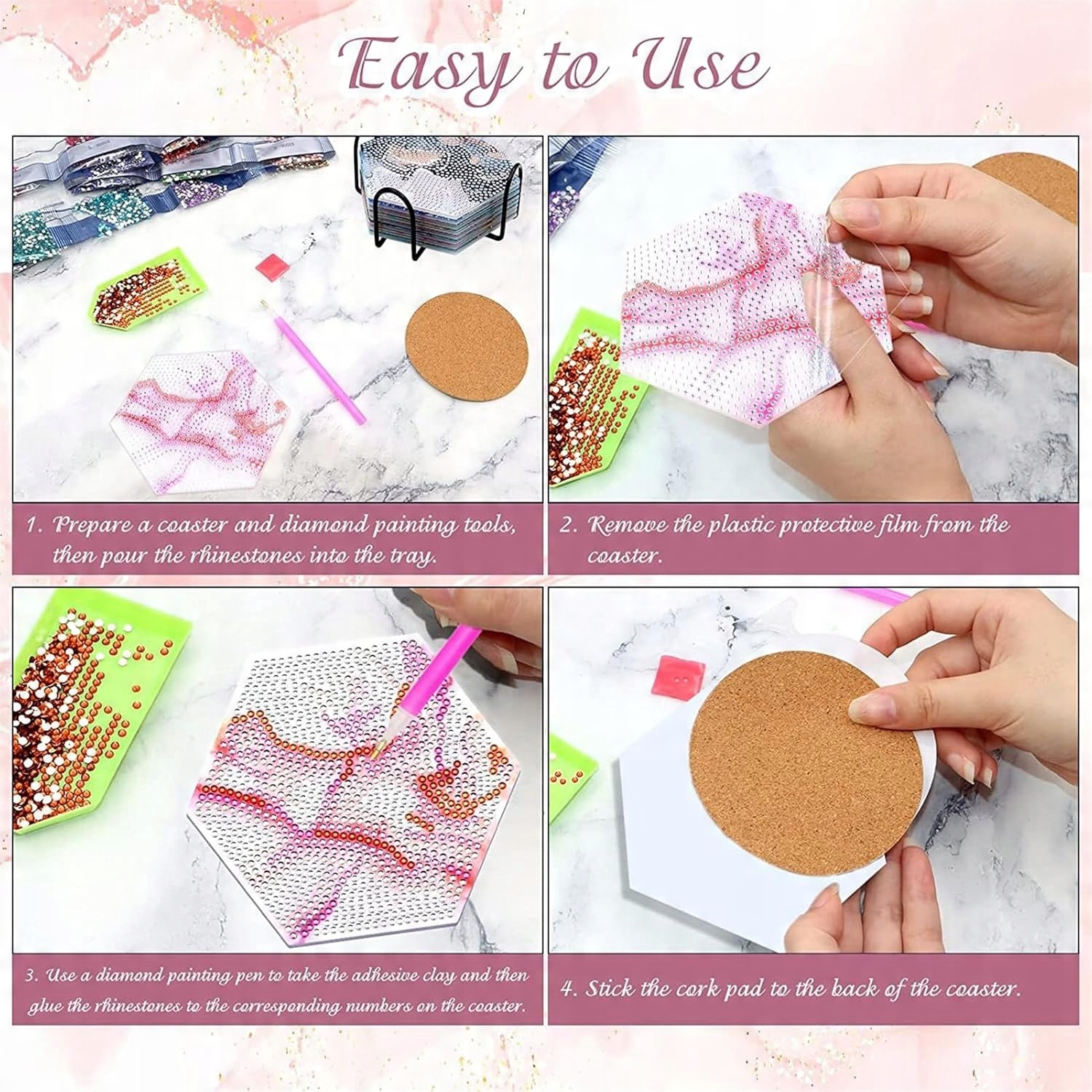 Easy to Use

1. Prepare a coaster and diamond painting tools, then pour the rhinestones into the tray.

2. Remove the plastic protective film from the coaster.

3. Use a diamond painting pen to take the adhesive clay and then glue the rhinestones to the corresponding numbers on the coaster.

4. Stick the cork pad to the back of the coaster.