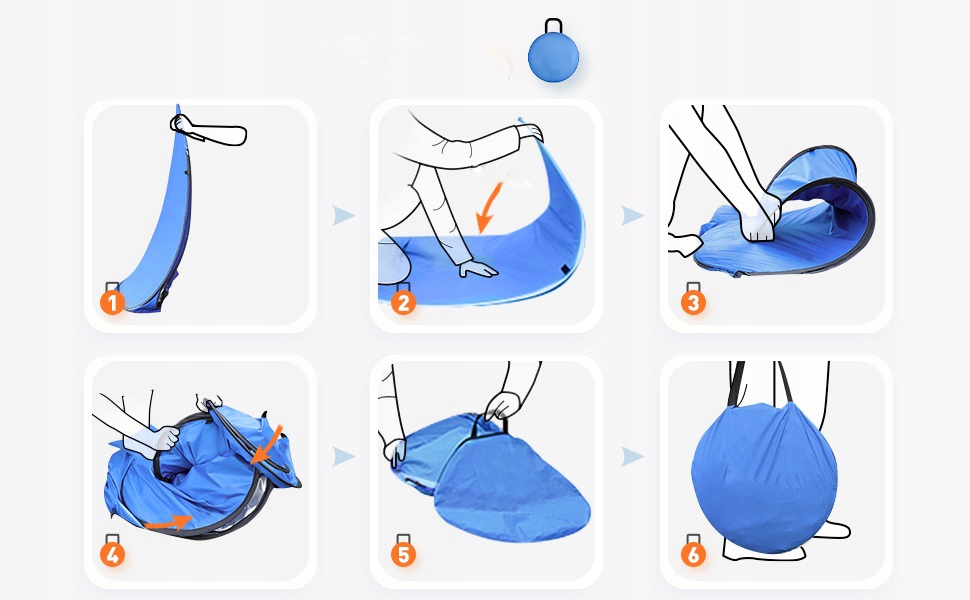 1

2

3

4

5

6