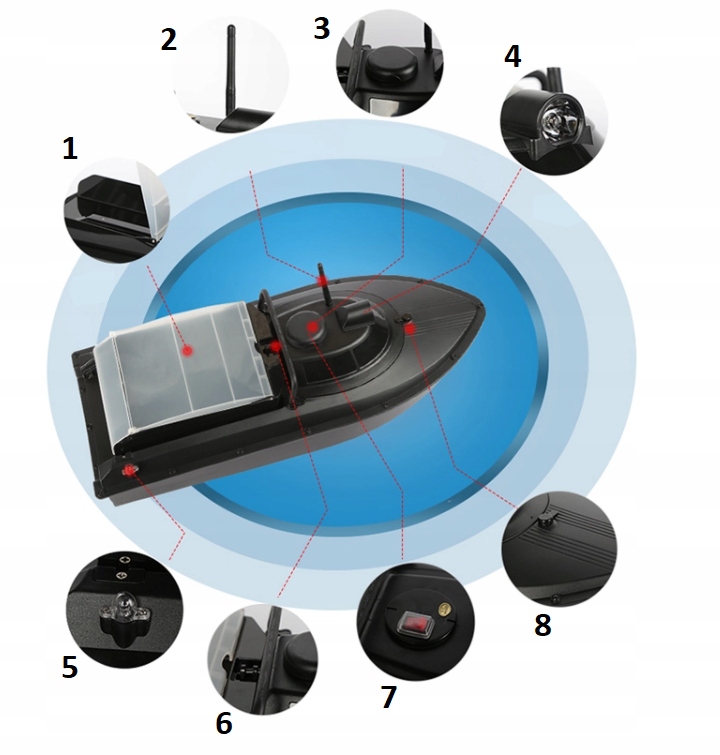 2
3
4
1
5
6
7
8