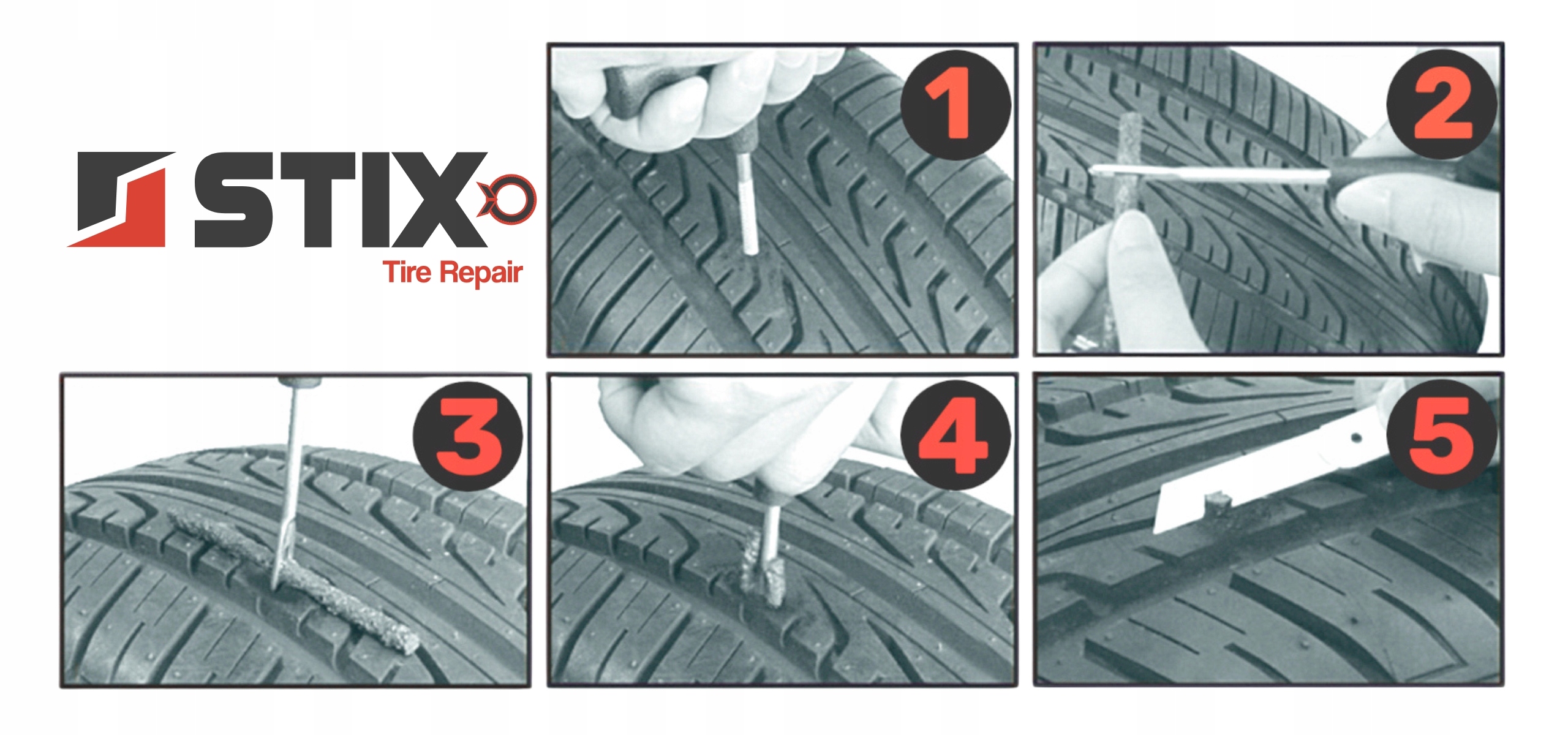 STIX
Tire Repair

1

2

3

4

5