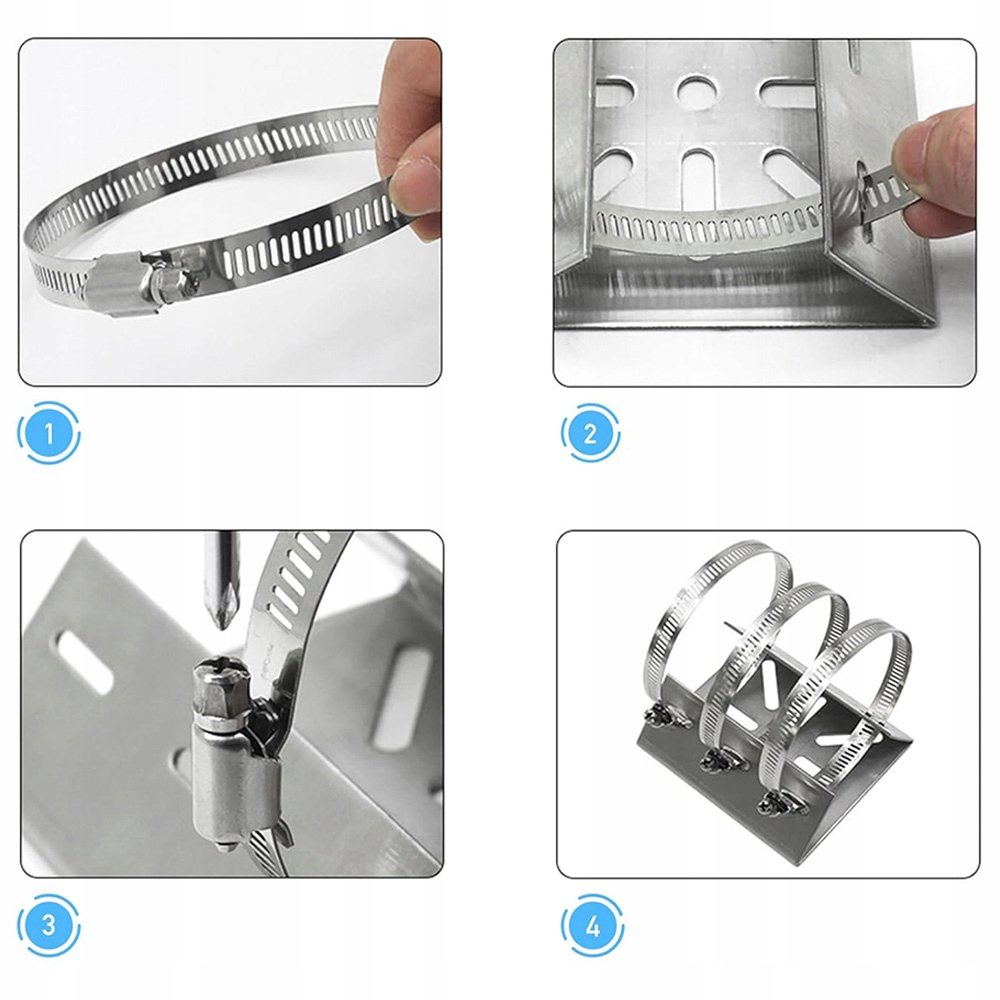 1

2

3

4