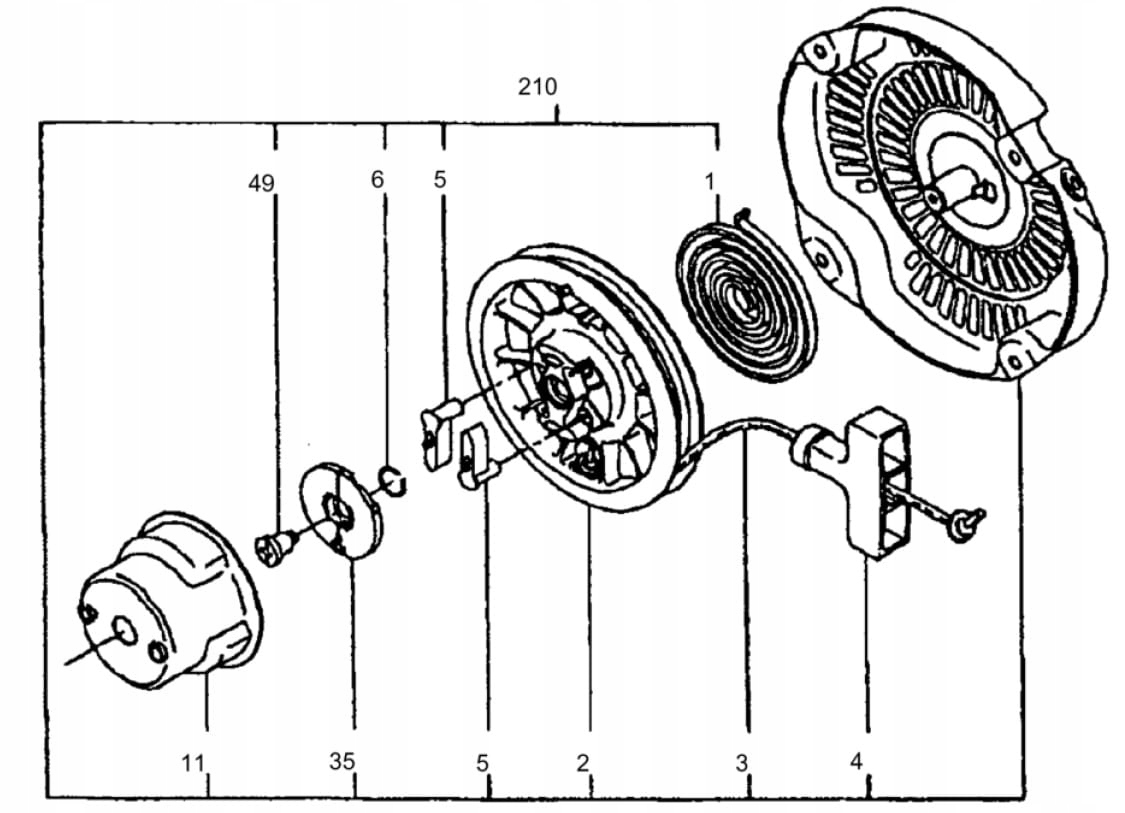 210

49
6
5
1

11
35
5
2
3
4