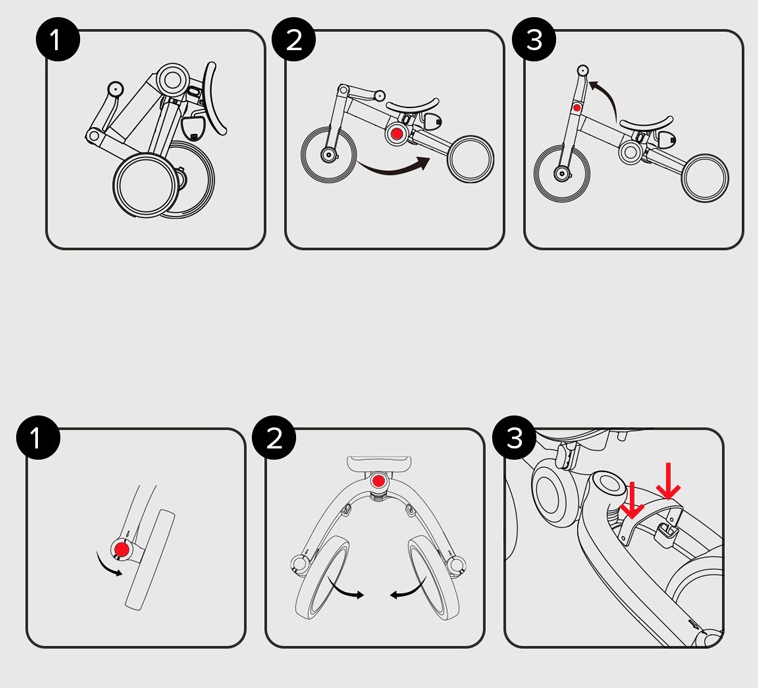 1
2
3
1
2
3