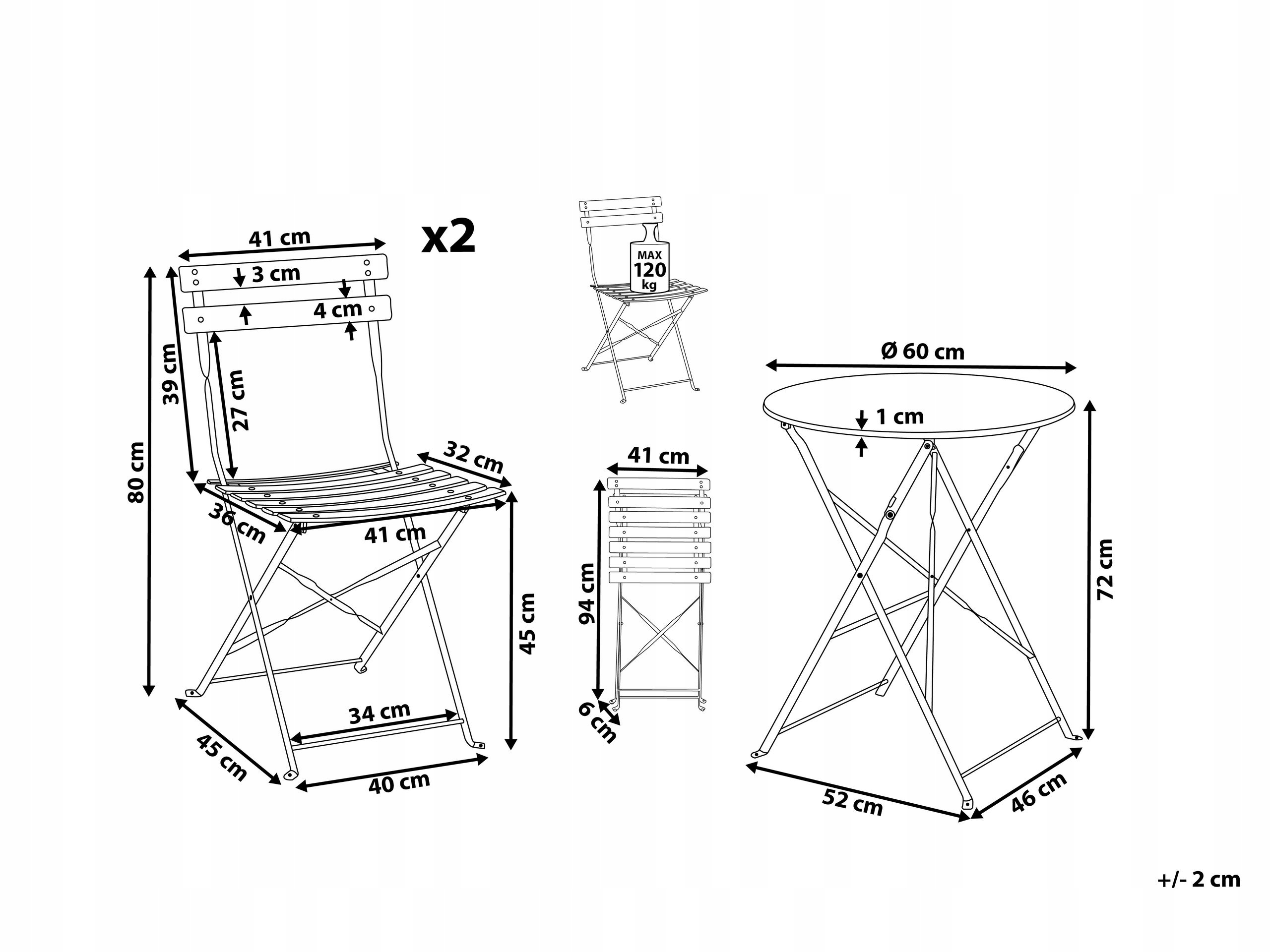 41 cm
x2
3 cm
4 cm
39 cm
27 cm
80 cm
32 cm
36 cm
41 cm
45 cm
34 cm
45 cm
40 cm

MAX
120
kg

41 cm
94 cm
6 cm

Ø 60 cm
1 cm
72 cm
52 cm
46 cm

+/- 2 cm