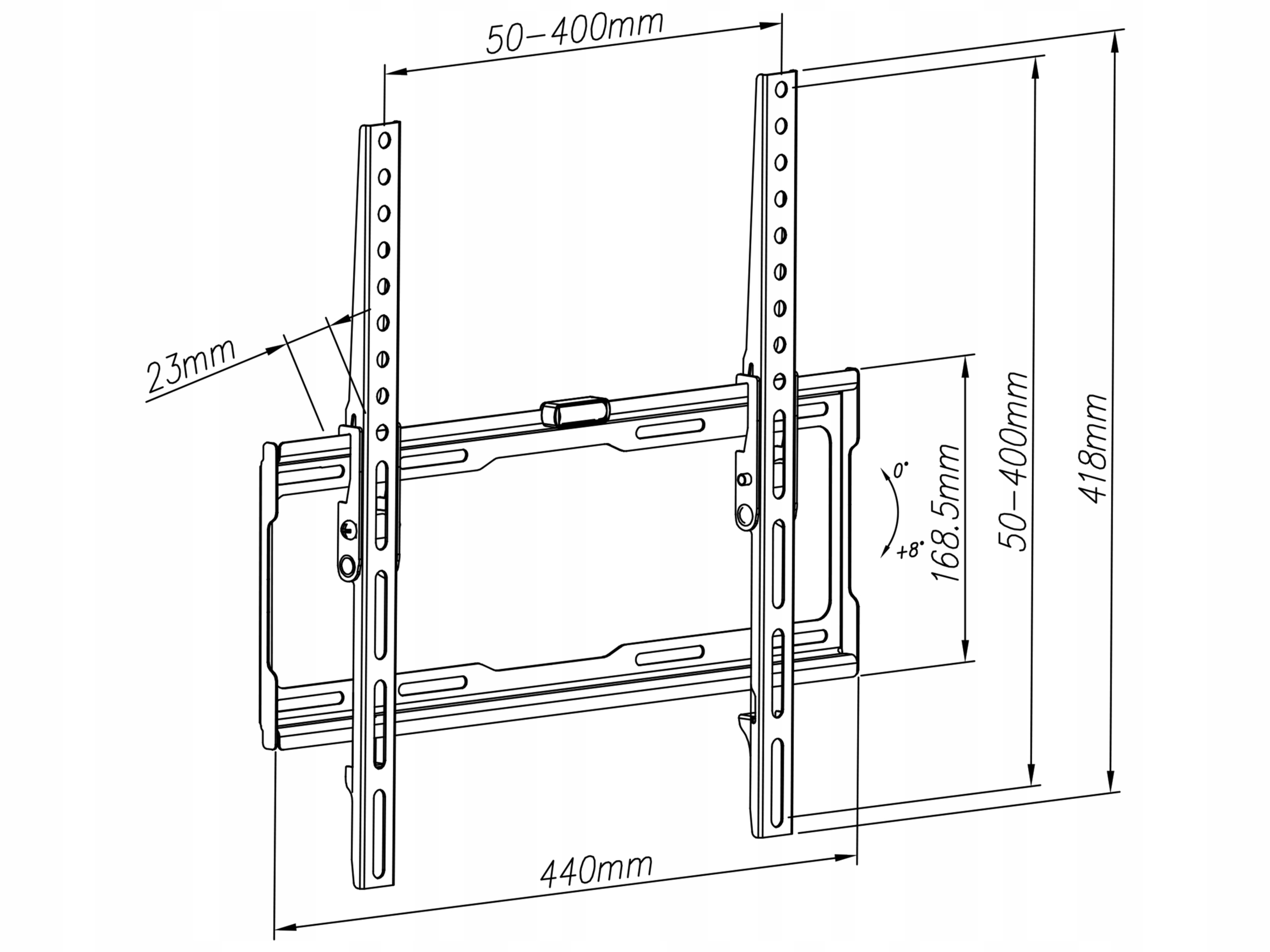 50–400mm

23mm

0°

+8°

168.5mm

50–400mm

418mm

440mm