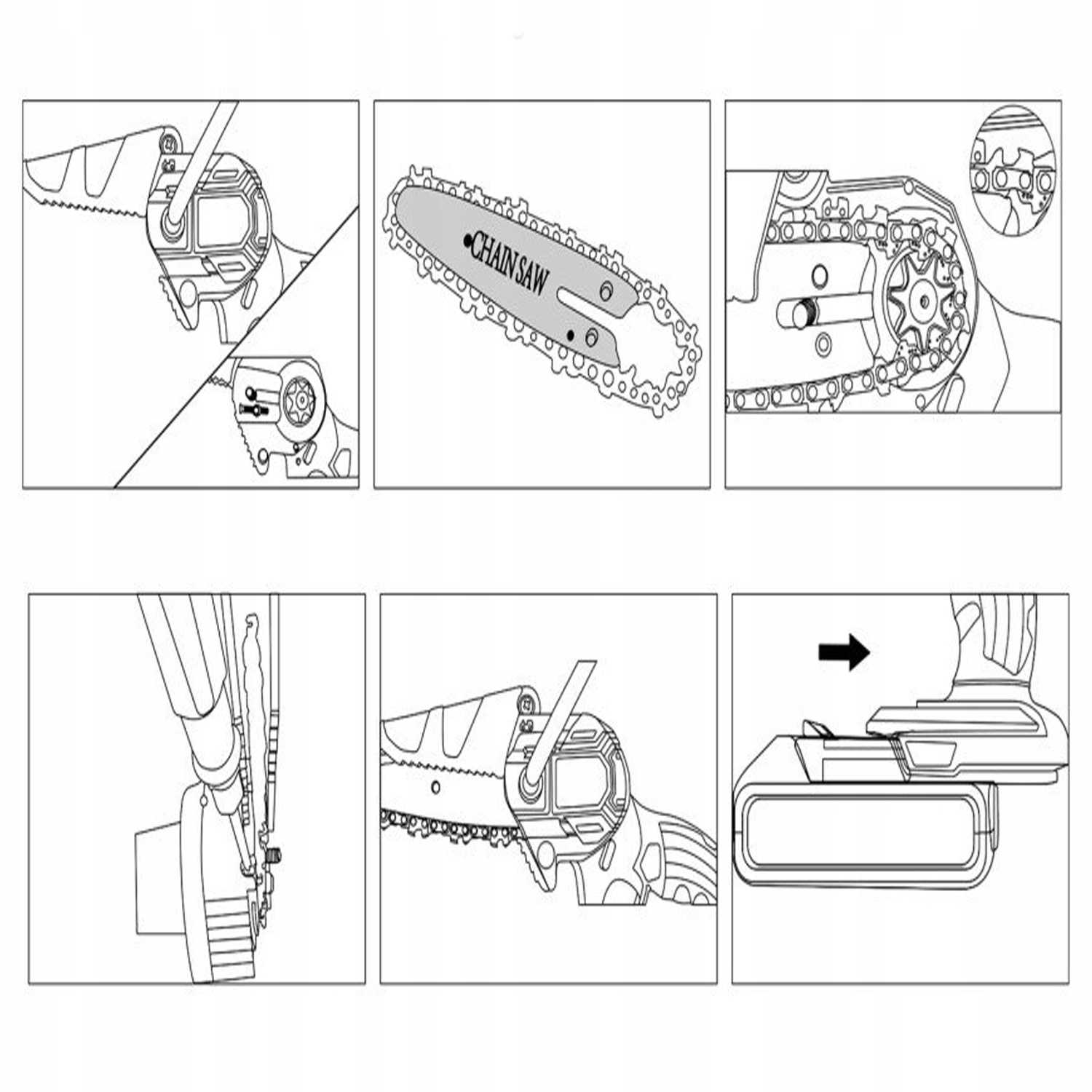 CHAIN SAW