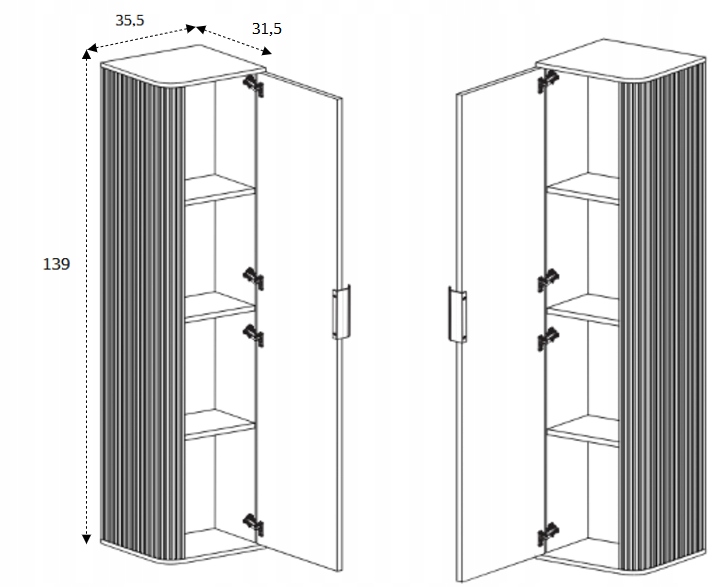 35,5

31,5

139