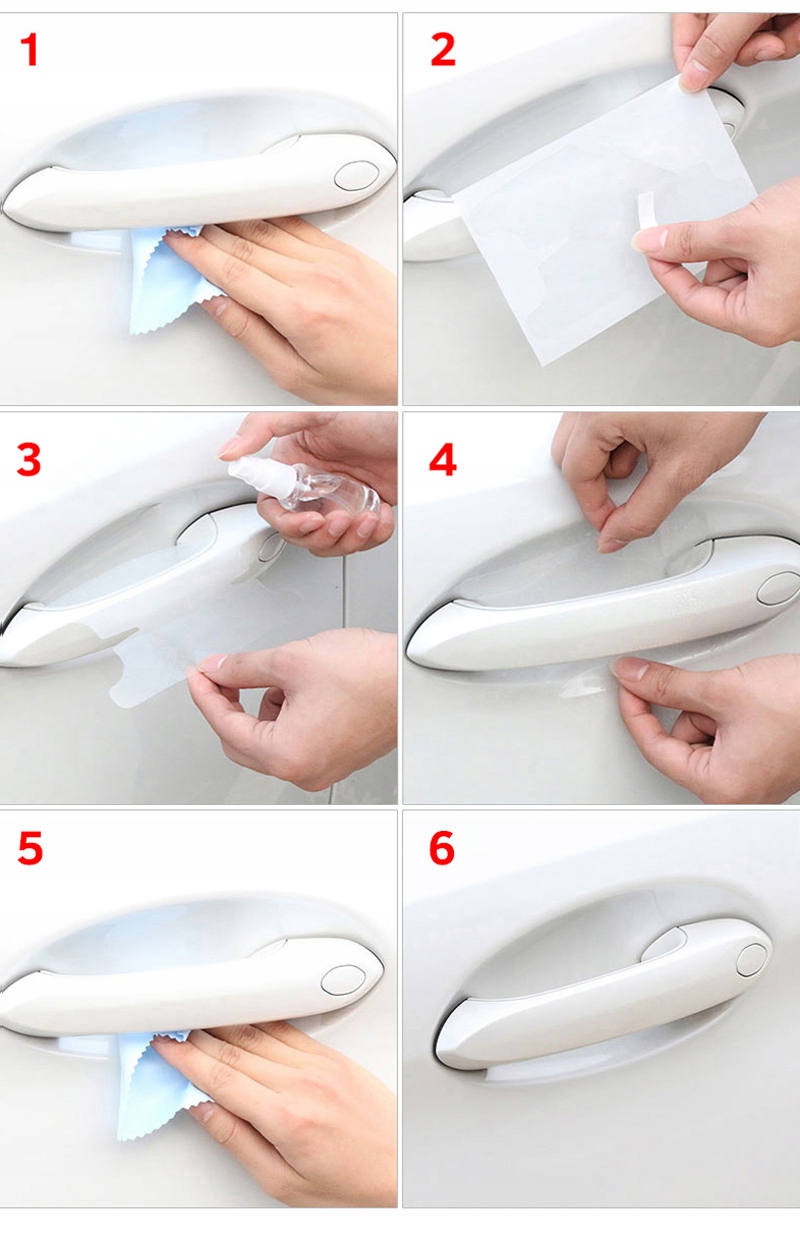 1

2

3

4

5

6