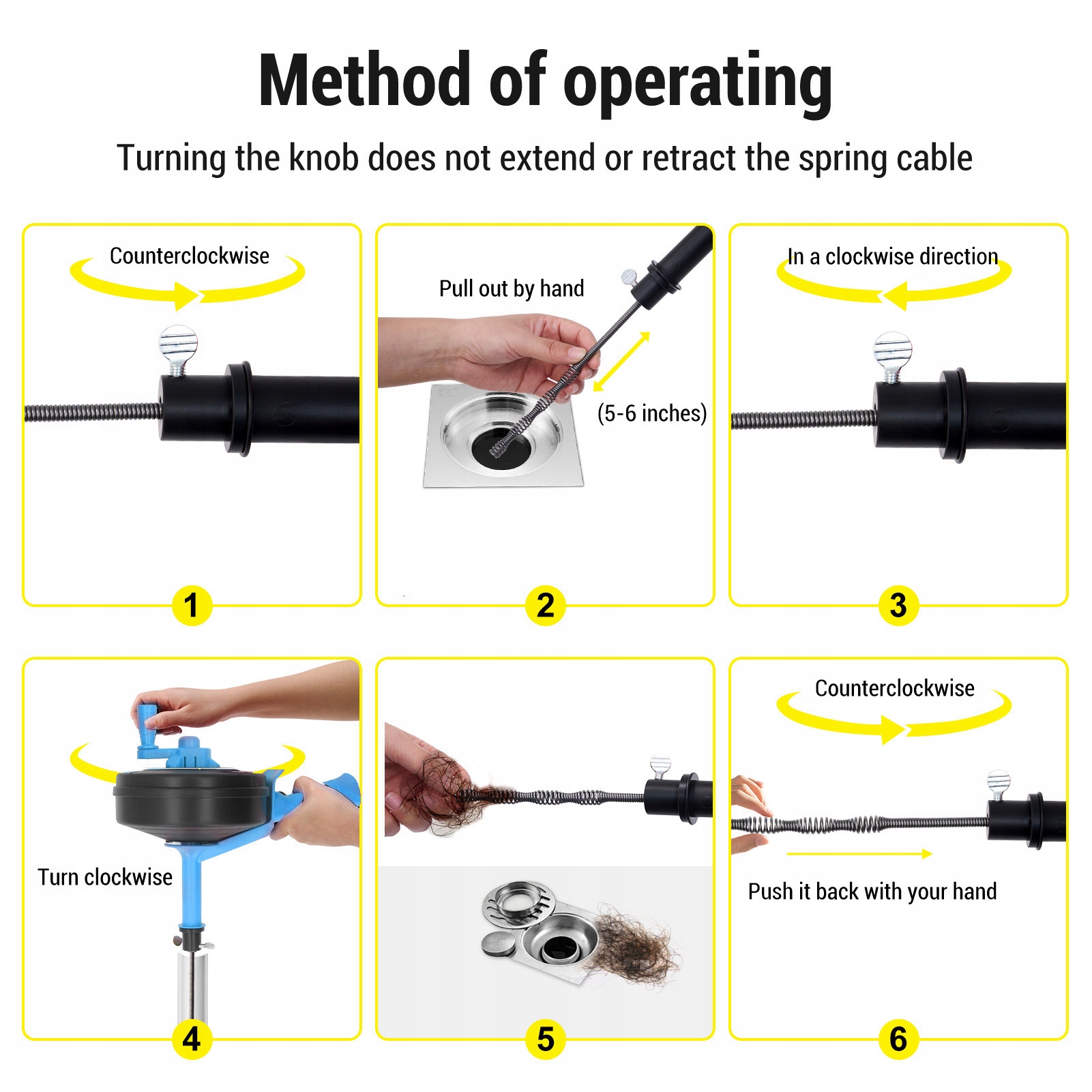 Method of operating

Turning the knob does not extend or retract the spring cable

Counterclockwise

1

Pull out by hand

(5-6 inches)

2

In a clockwise direction

3

Turn clockwise

4

5

Counterclockwise

Push it back with your hand

6