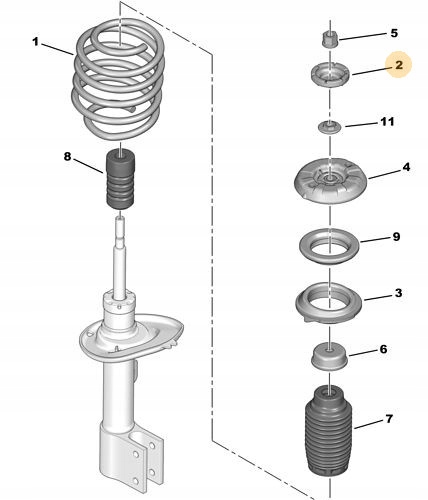 1
8
5
2
11
4
9
3
6
7