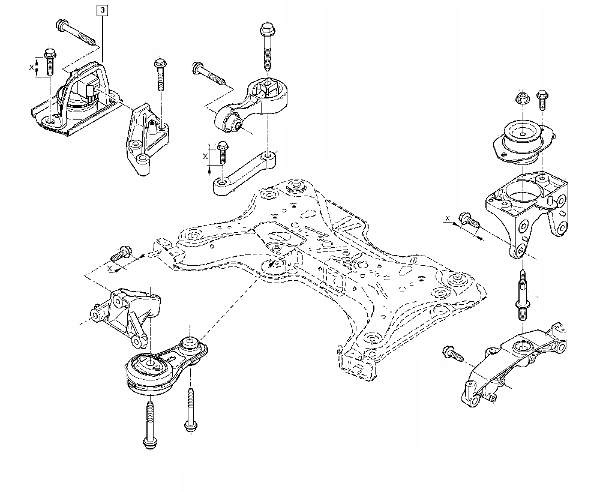 3

X

X

X

X