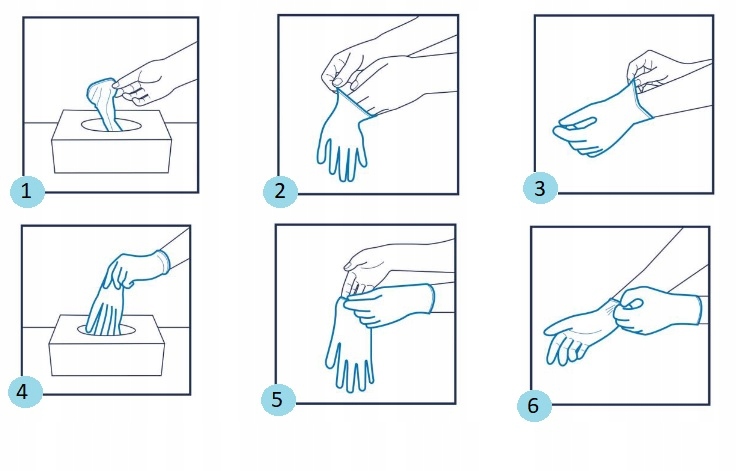 1

2

3

4

5

6