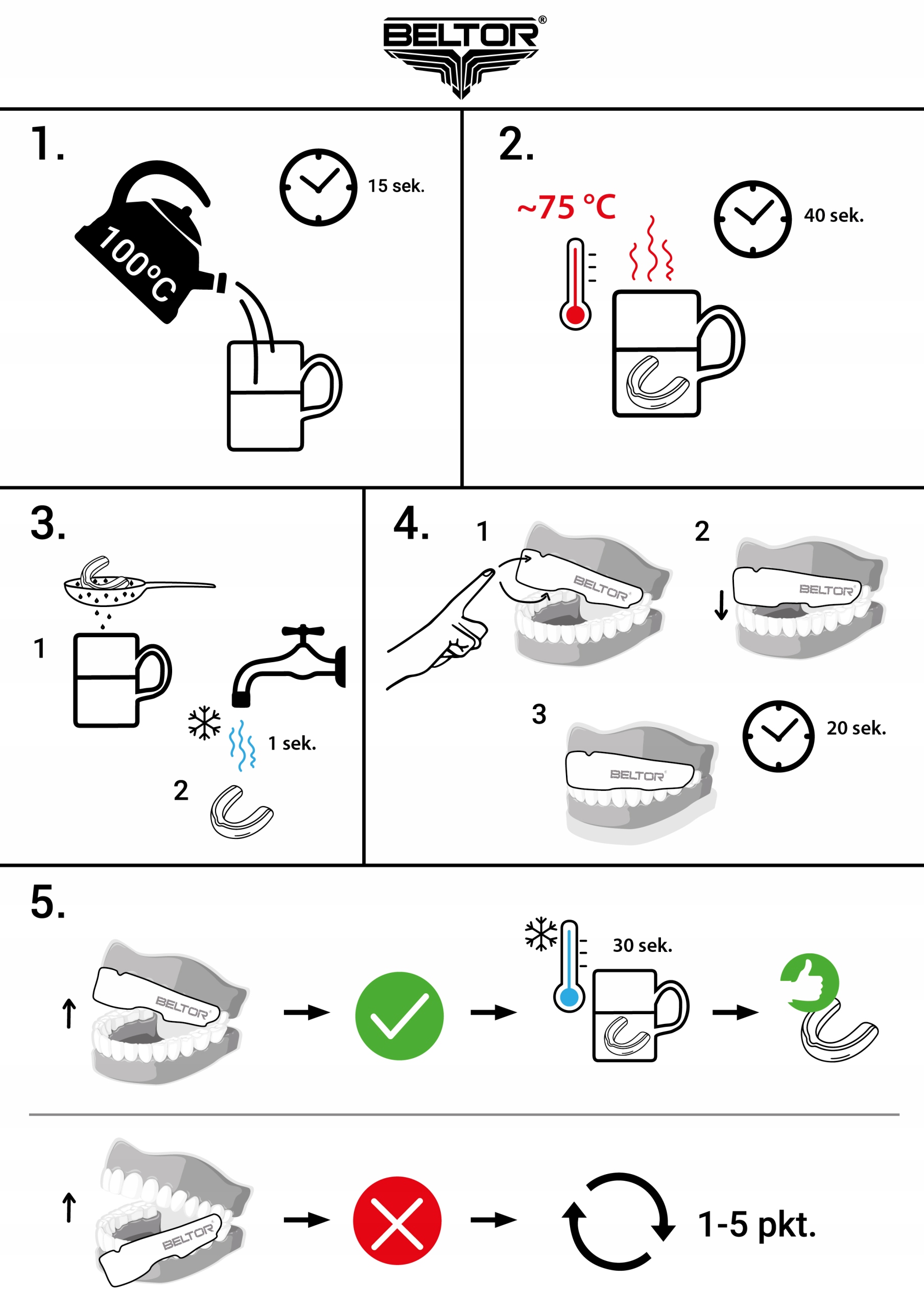 BELTOR®

1.

100°C

15 sek.

2.

~75 °C

40 sek.

3.

1

1 sek.

2

4.

1

BELTOR

2

BELTOR

3

BELTOR

20 sek.

5.

BELTOR

30 sek.

BELTOR

1-5 pkt.