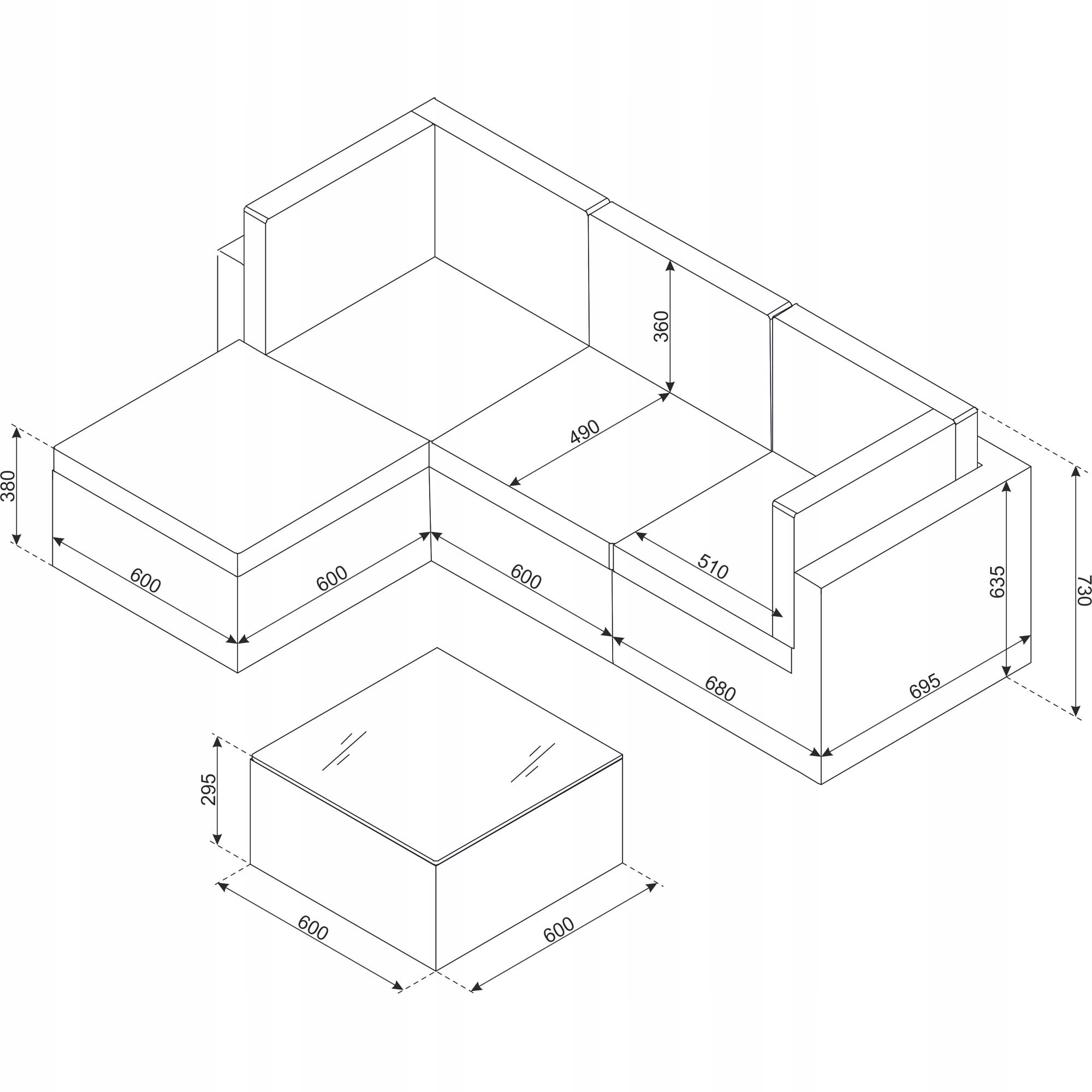 360
490
380
600
600
600
510
635
730
680
695
295
600
600