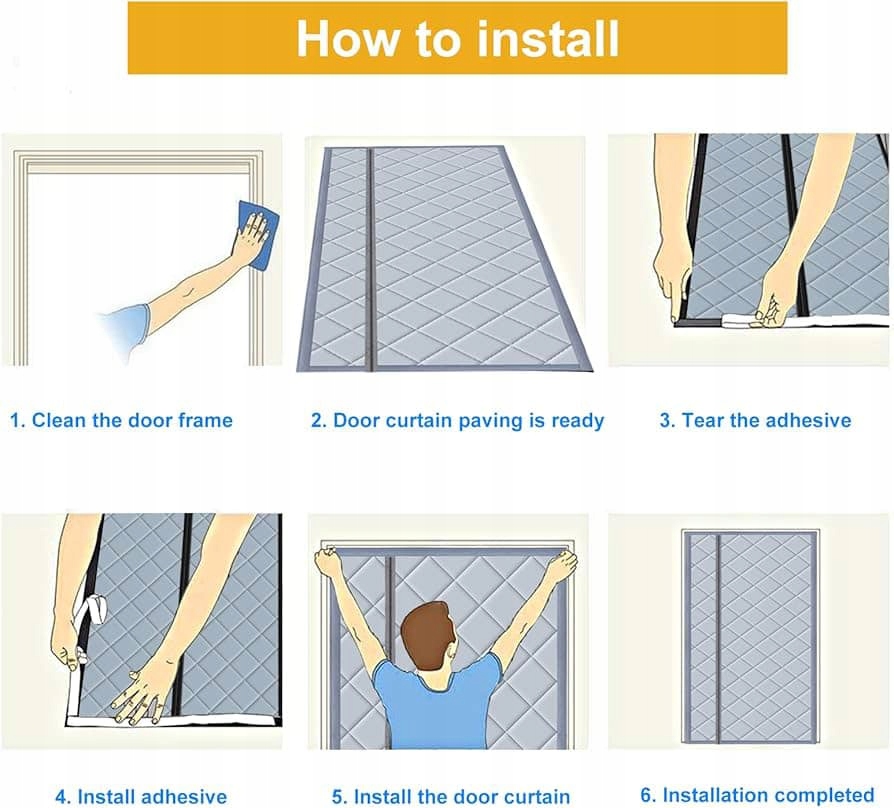 How to install

1. Clean the door frame

2. Door curtain paving is ready

3. Tear the adhesive

4. Install adhesive

5. Install the door curtain

6. Installation completed