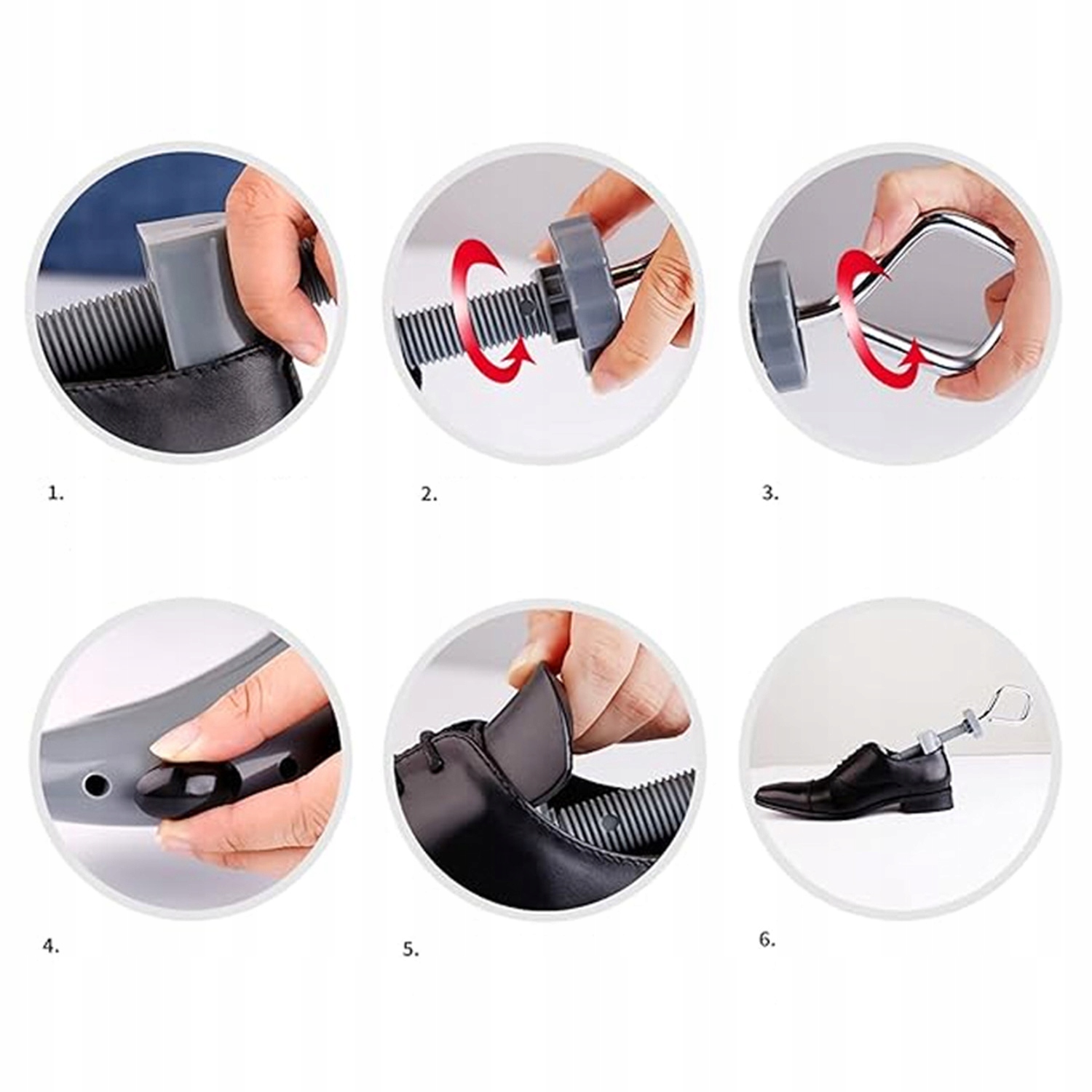 1.

2.

3.

4.

5.

6.