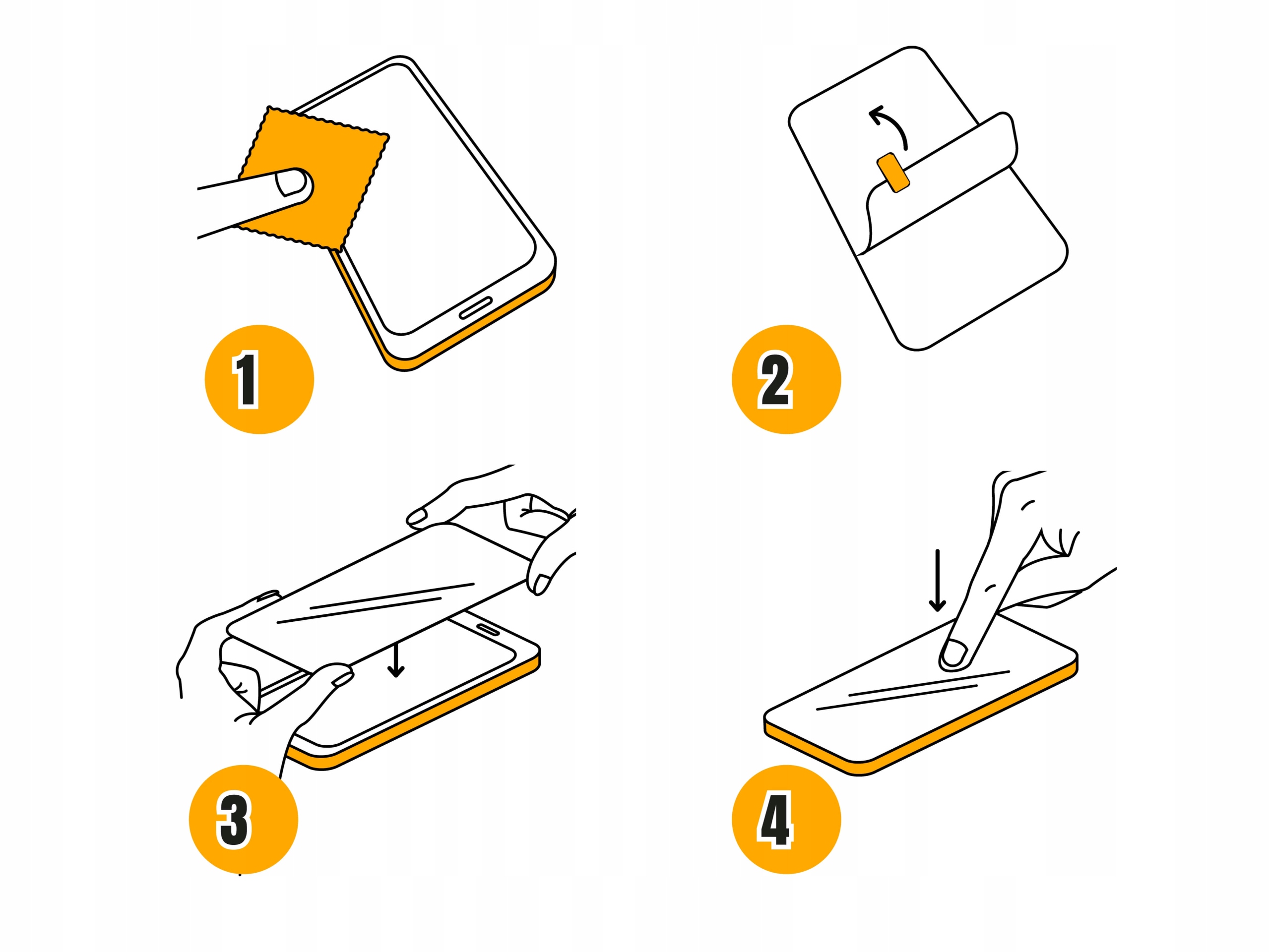 1

2

3

4