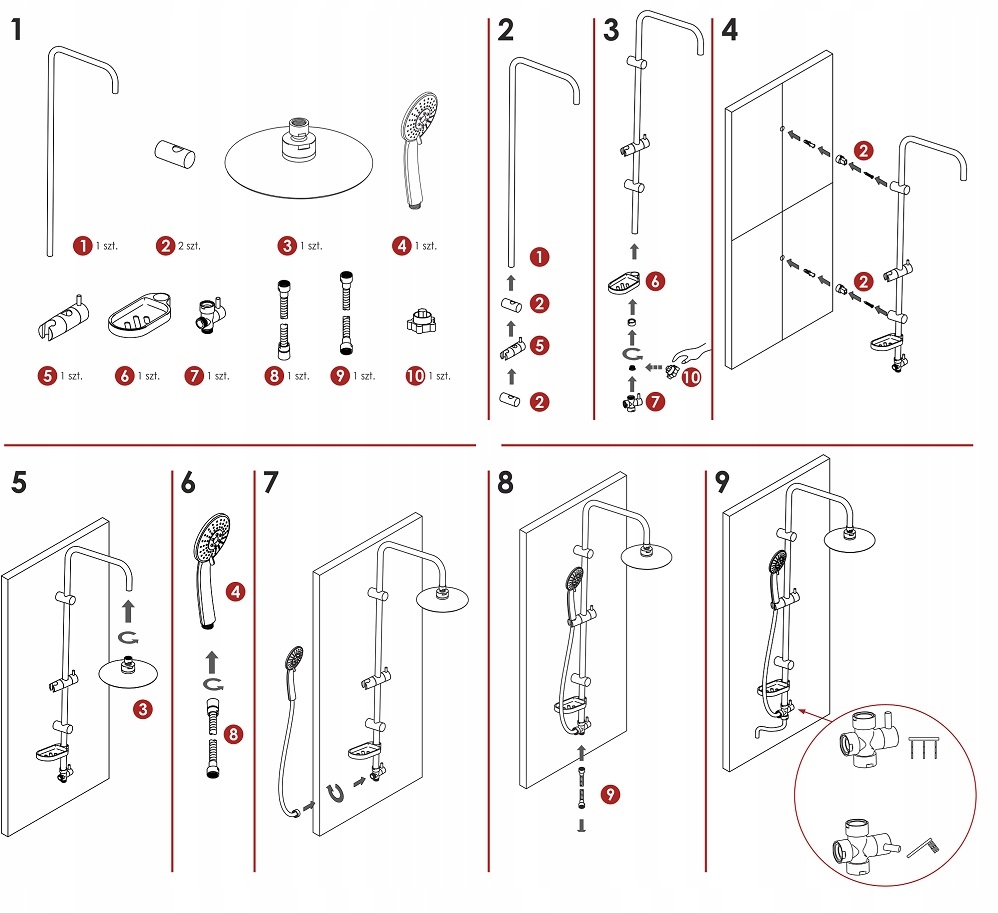 1

1 1 szt.
2 2 szt.
3 1 szt.
4 1 szt.

5 1 szt.
6 1 szt.
7 1 szt.
8 1 szt.
9 1 szt.
10 1 szt.

2

1
2
5
2

3

6
10
7

4

2
2

5

3

6

4
8

7

8

9

9