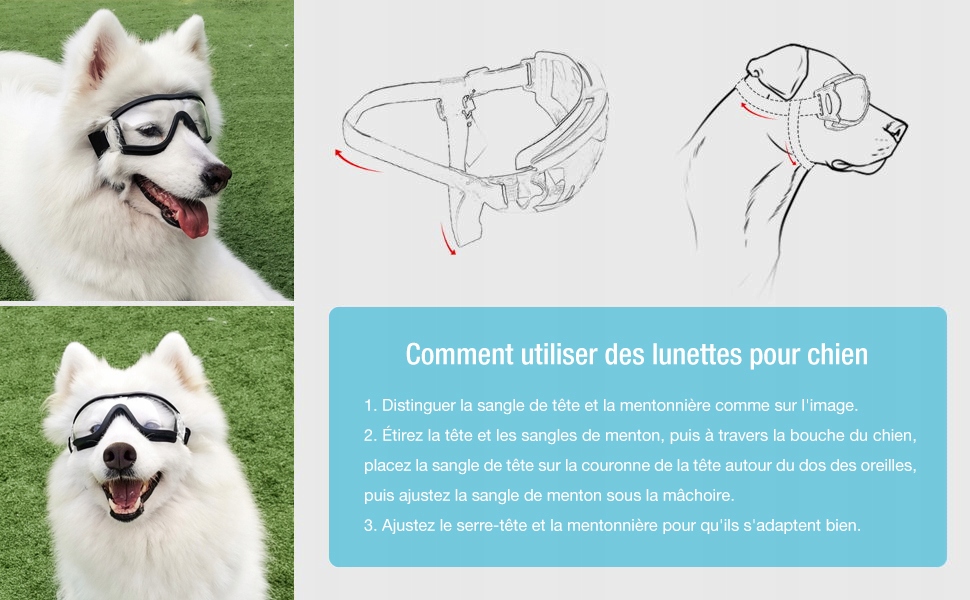 Comment utiliser des lunettes pour chien

1. Distinguer la sangle de tête et la mentonnière comme sur l'image.
2. Étirez la tête et les sangles de menton, puis à travers la bouche du chien, placez la sangle de tête sur la couronne de la tête autour du dos des oreilles, puis ajustez la sangle de menton sous la mâchoire.
3. Ajustez le serre-tête et la mentonnière pour qu'ils s'adaptent bien.