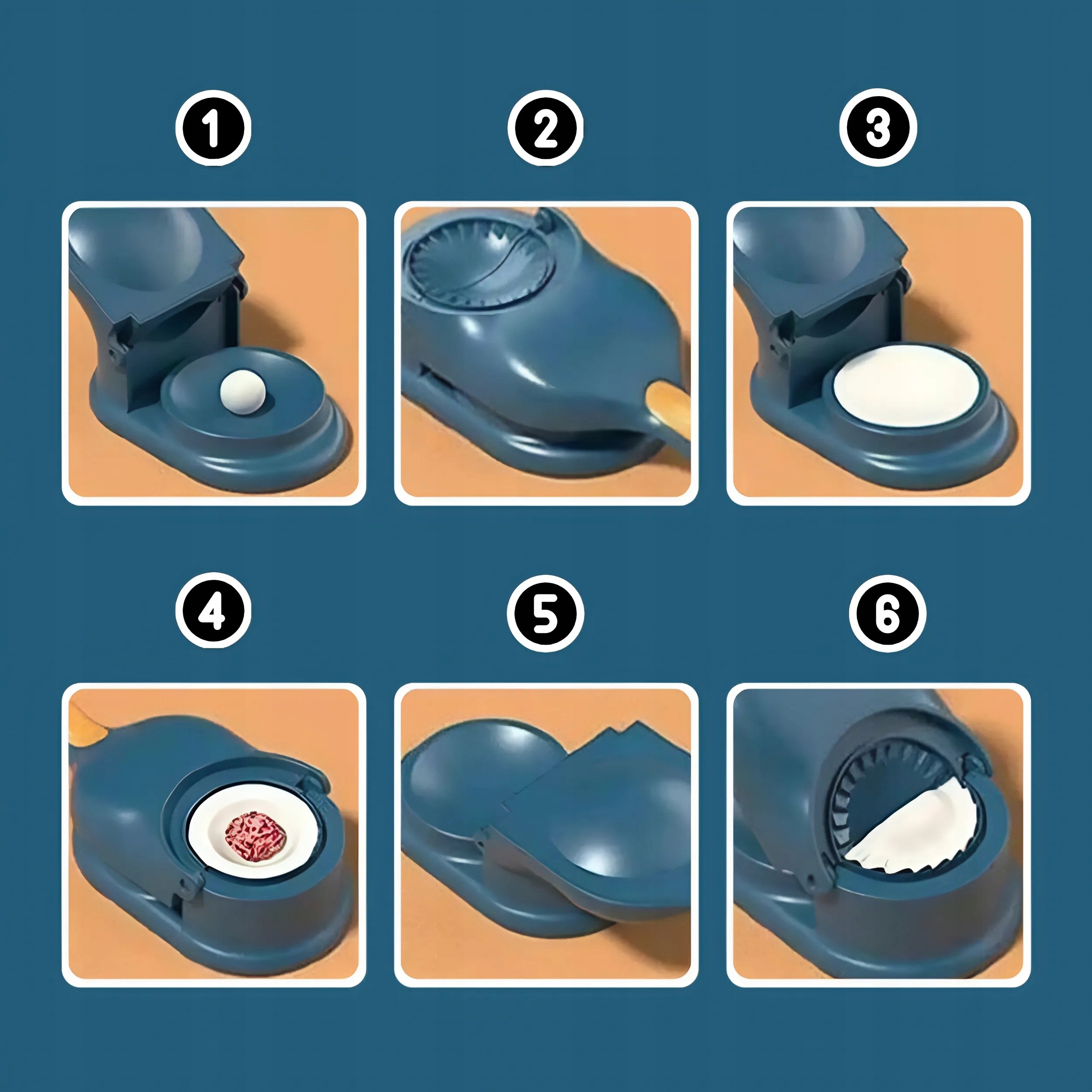 1
2
3
4
5
6