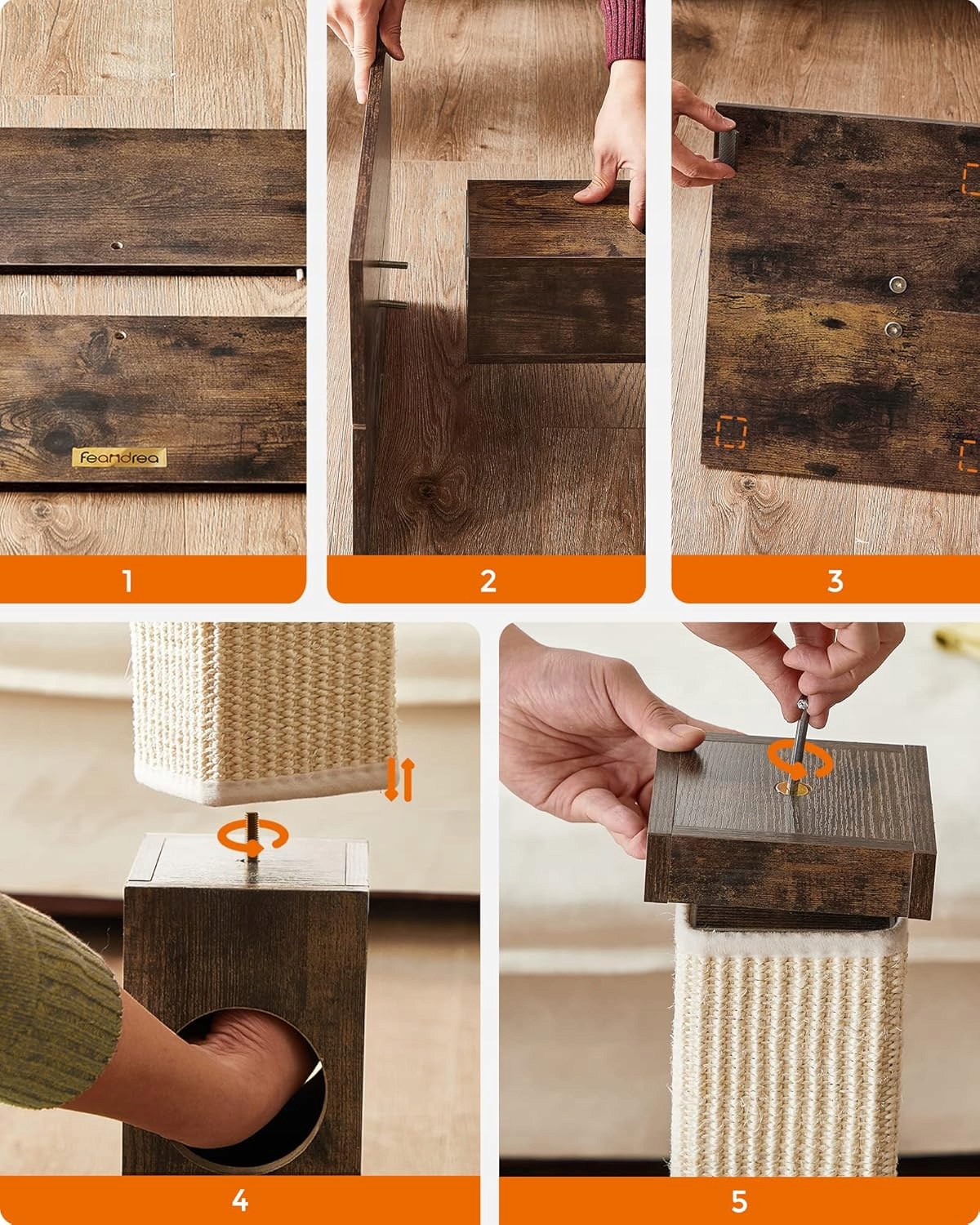 feandrea

1

2

3

4

5