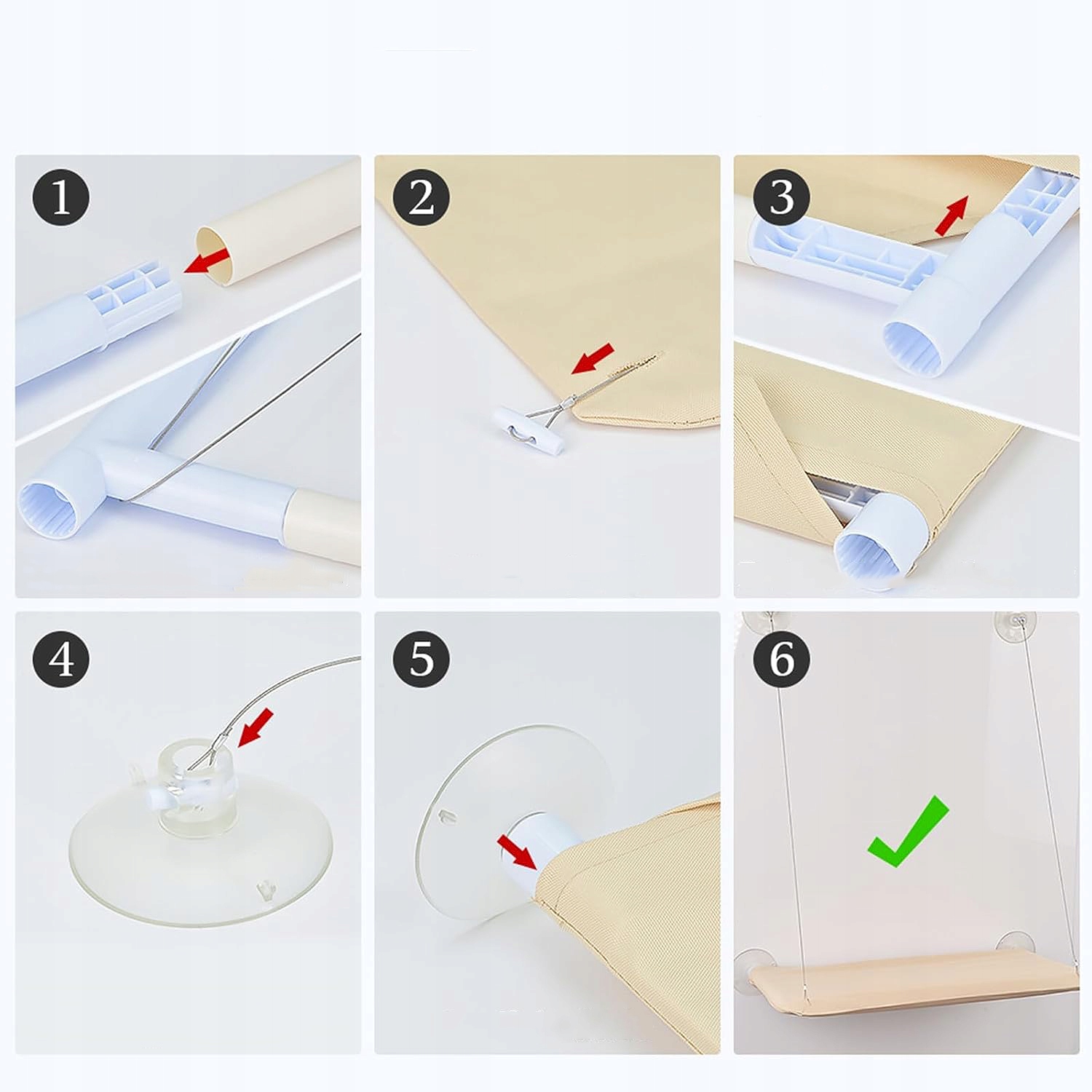 1

2

3

4

5

6