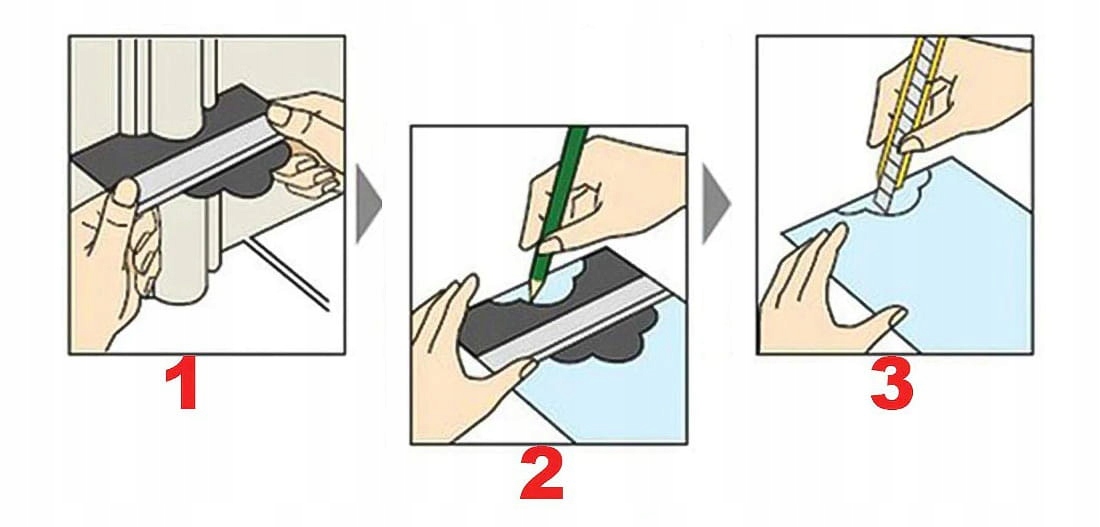 1
2
3