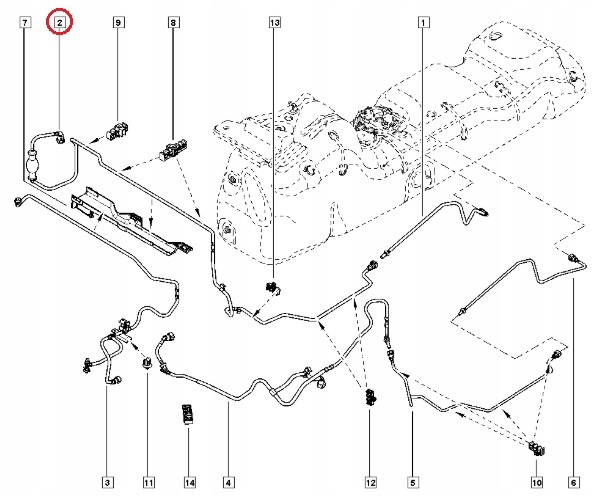 7
2
9
8
13
1
3
11
14
4
12
5
10
6