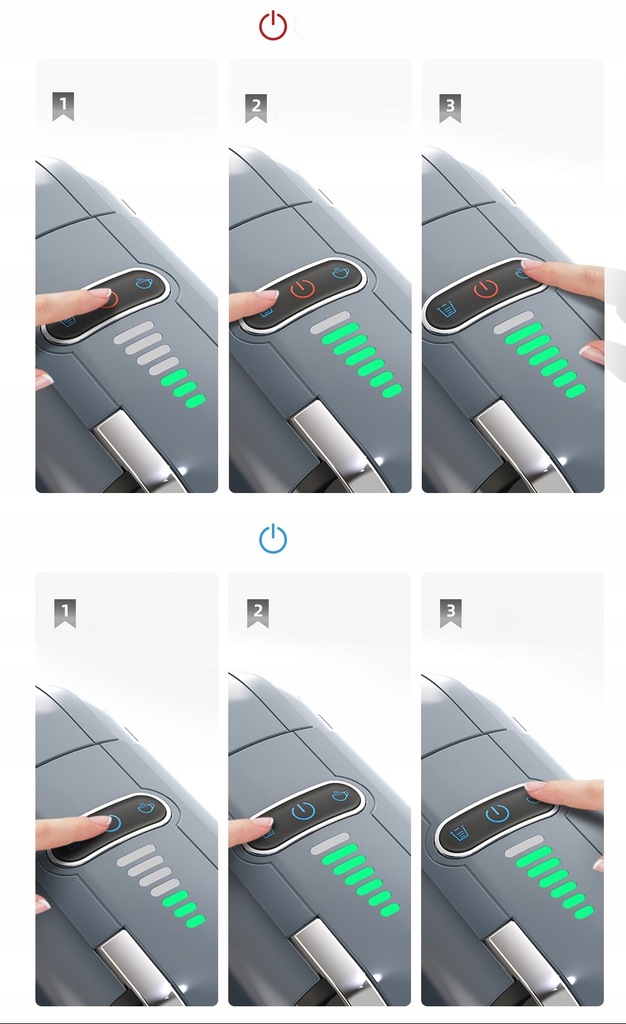 1

2

3

1

2

3