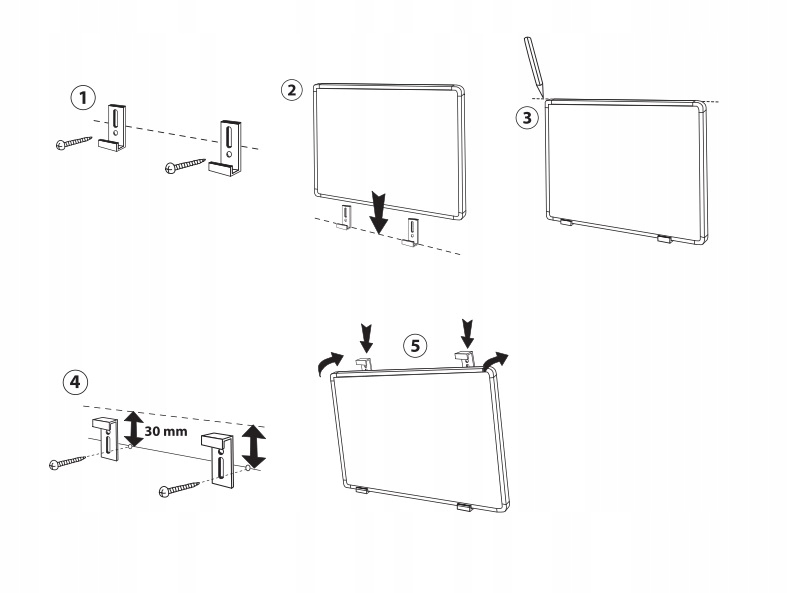 1

2

3

4

30 mm

5