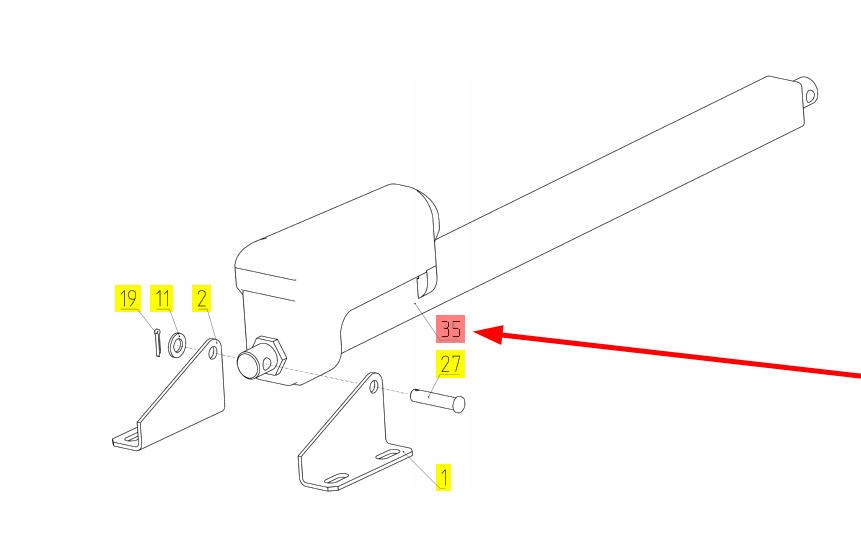 19
11
2
35
27
1