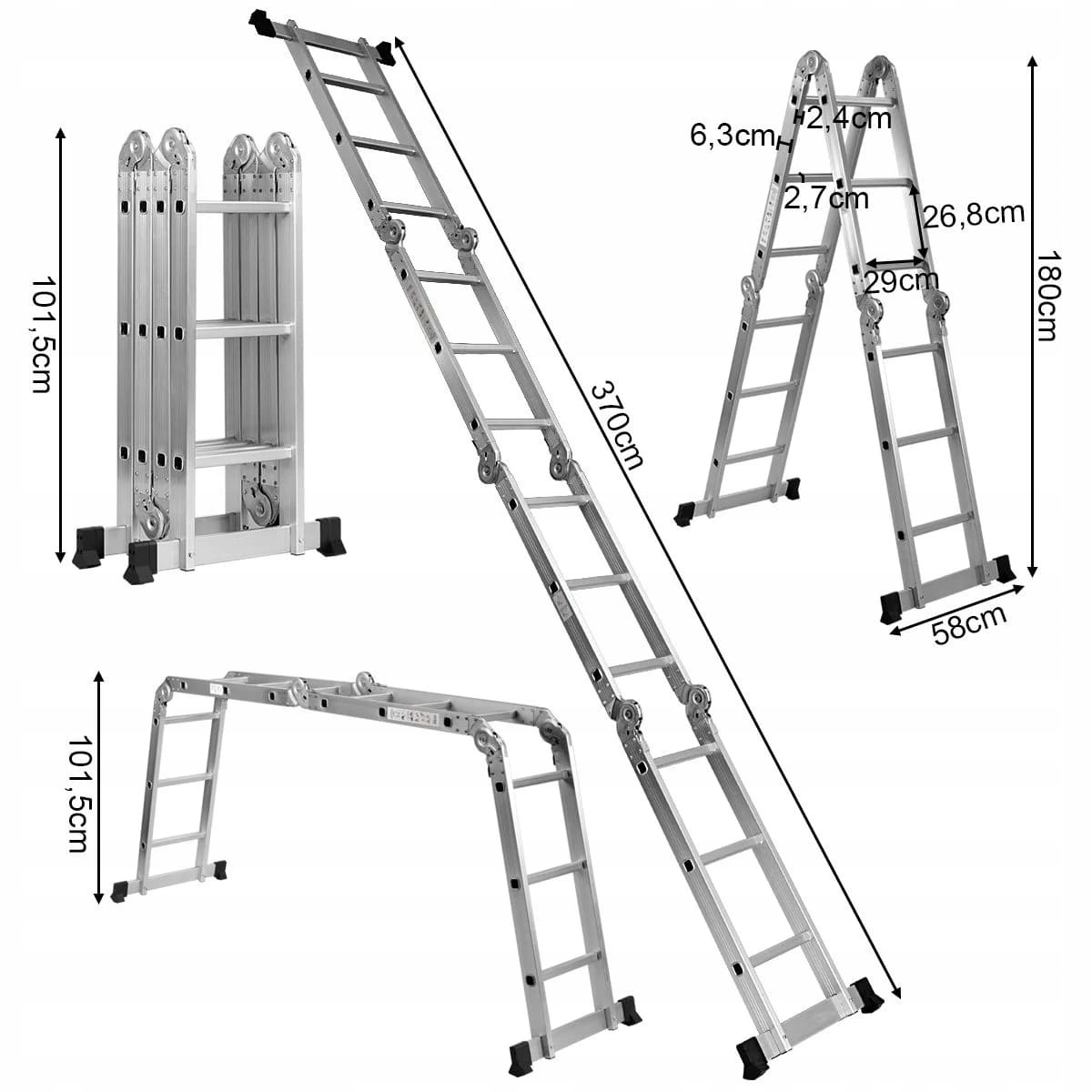 101,5cm

370cm

6,3cm
2,4cm
2,7cm
26,8cm
29cm
180cm
58cm

101,5cm