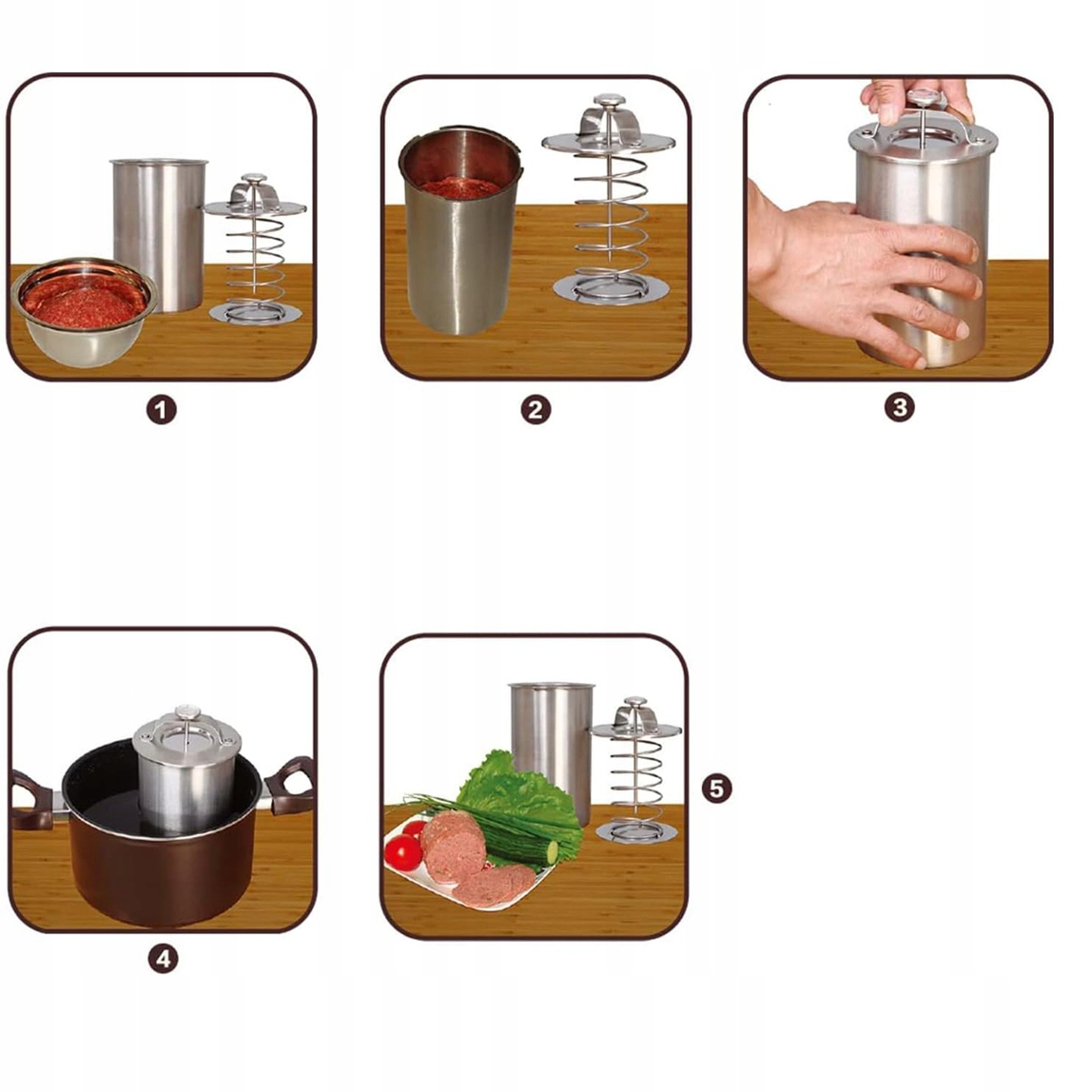 1

2

3

4

5