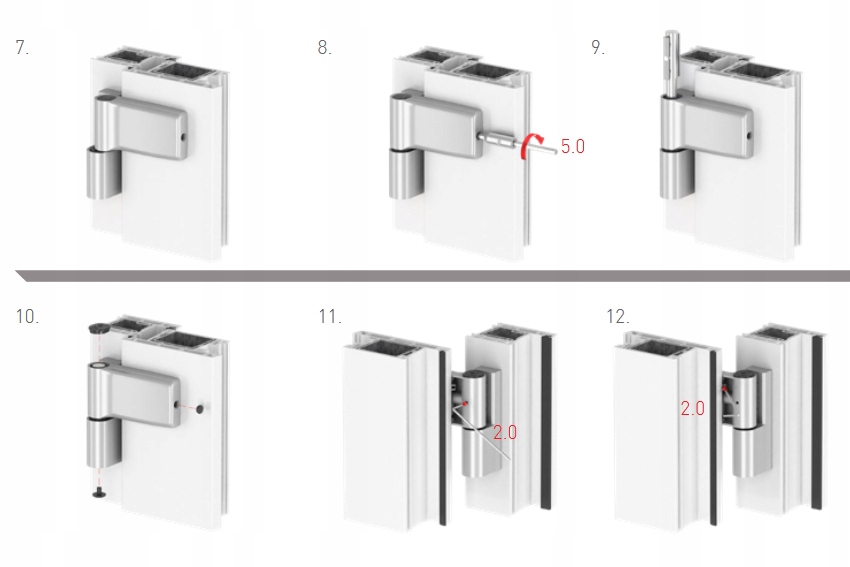 7.

8.

5.0

9.

10.

11.

2.0

12.

2.0