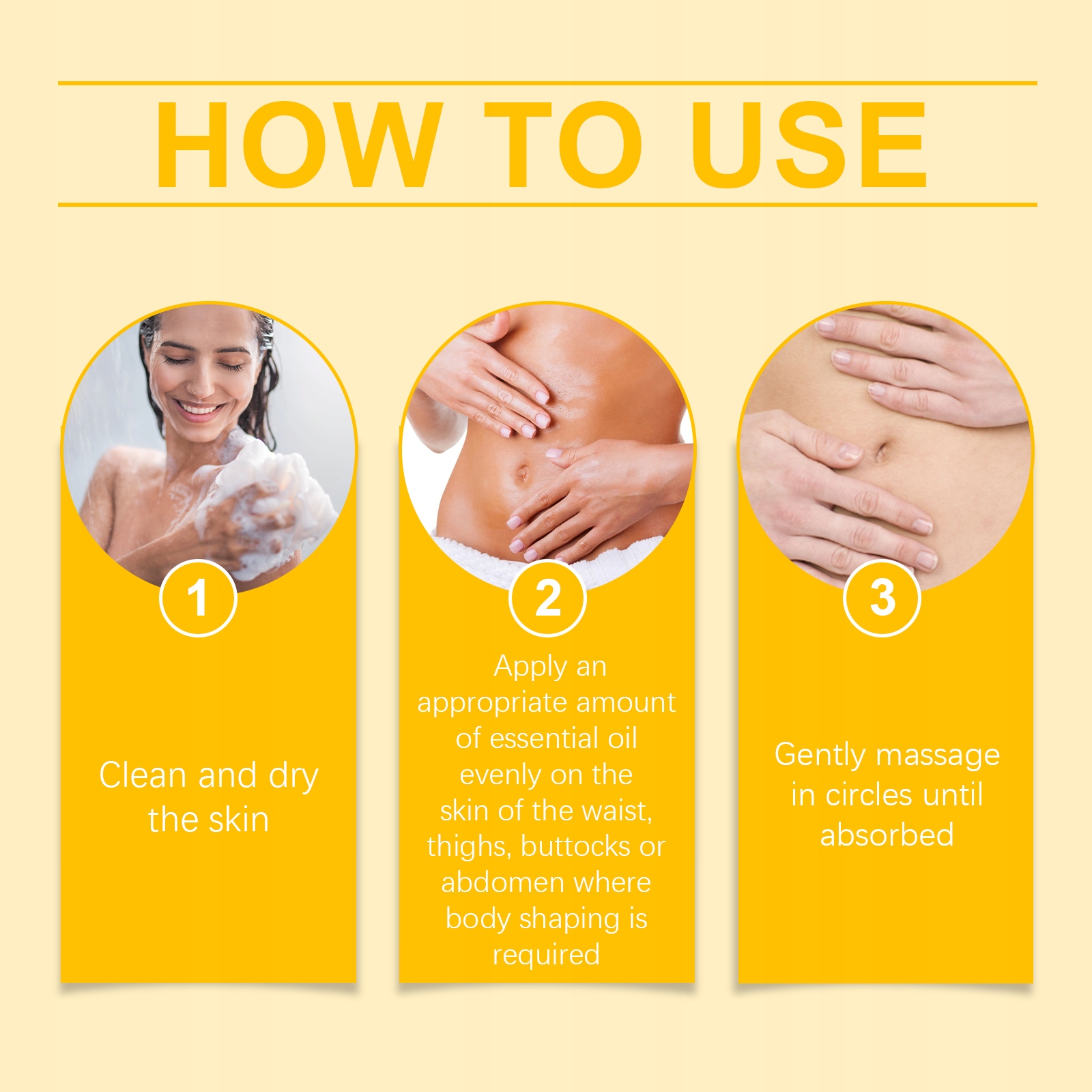 HOW TO USE

1

Clean and dry the skin

2

Apply an appropriate amount of essential oil evenly on the skin of the waist, thighs, buttocks or abdomen where body shaping is required

3

Gently massage in circles until absorbed