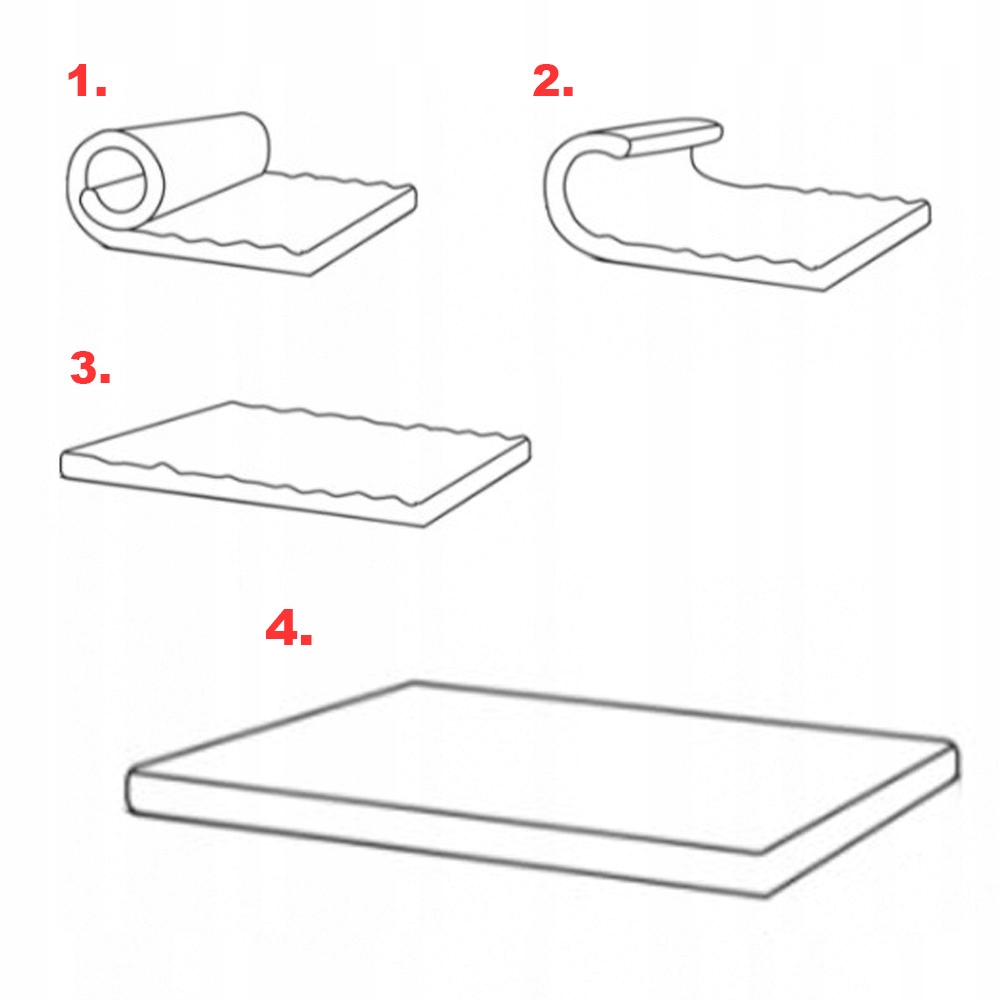 1.

2.

3.

4.