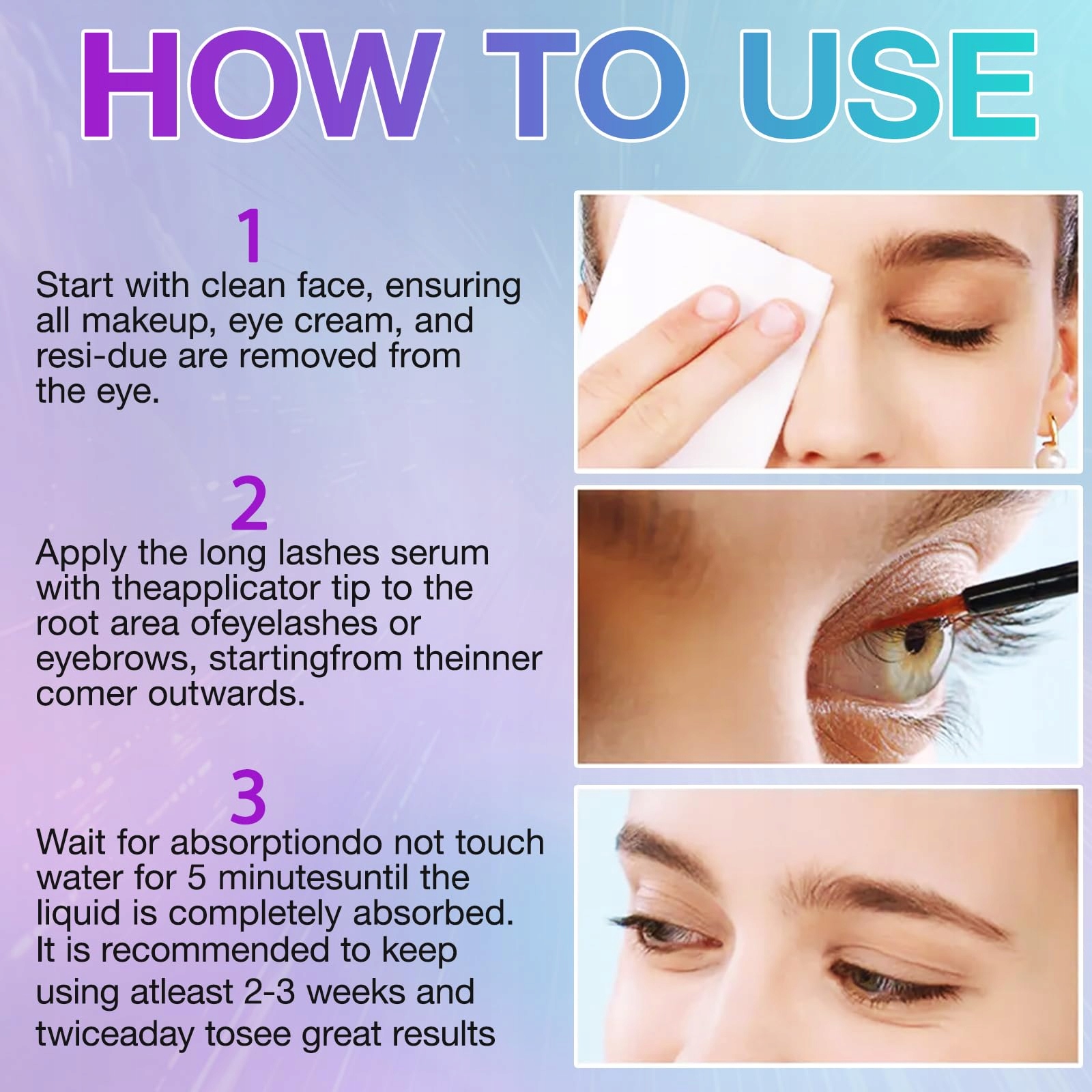 HOW TO USE

1
Start with clean face, ensuring all makeup, eye cream, and resi-due are removed from the eye.

2
Apply the long lashes serum with theapplicator tip to the root area ofeyelashes or eyebrows, startingfrom theinner comer outwards.

3
Wait for absorptiondo not touch water for 5 minutesuntil the liquid is completely absorbed. It is recommended to keep using atleast 2-3 weeks and twiceaday tosee great results