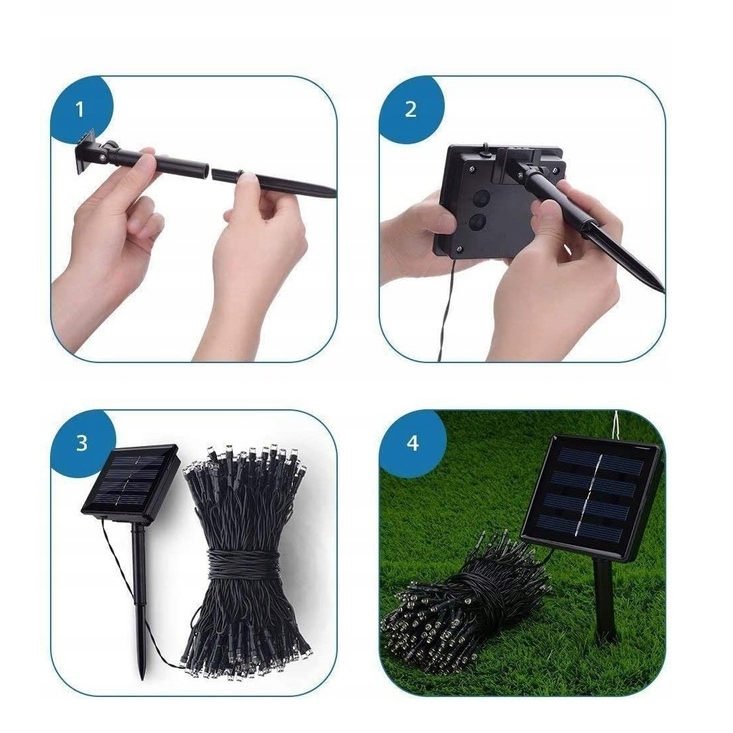 1

2

3

4