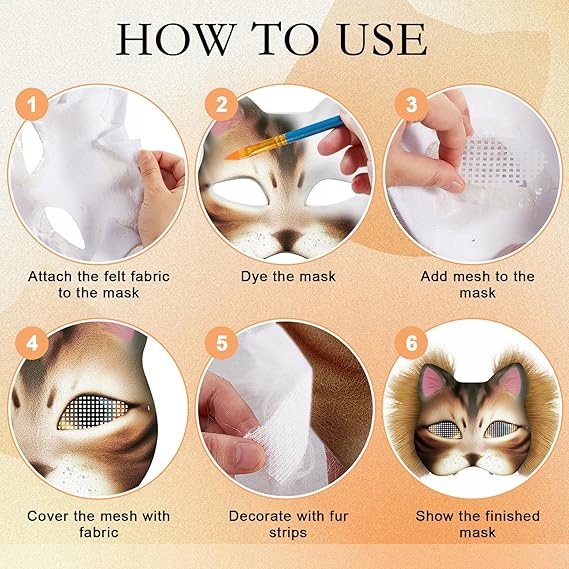 HOW TO USE

1

Attach the felt fabric to the mask

2

Dye the mask

3

Add mesh to the mask

4

Cover the mesh with fabric

5

Decorate with fur strips

6

Show the finished mask