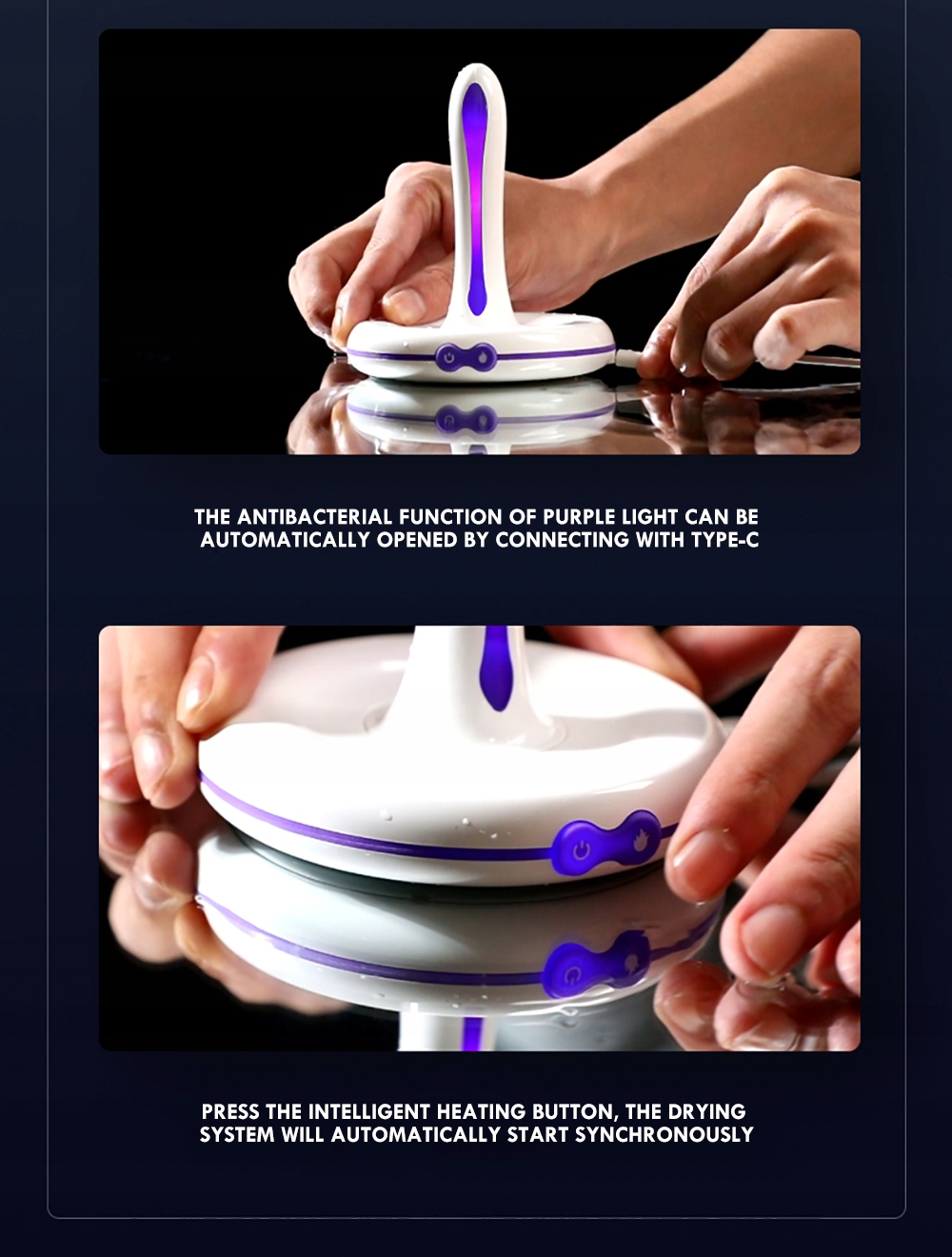 THE ANTIBACTERIAL FUNCTION OF PURPLE LIGHT CAN BE AUTOMATICALLY OPENED BY CONNECTING WITH TYPE-C

PRESS THE INTELLIGENT HEATING BUTTON, THE DRYING SYSTEM WILL AUTOMATICALLY START SYNCHRONOUSLY